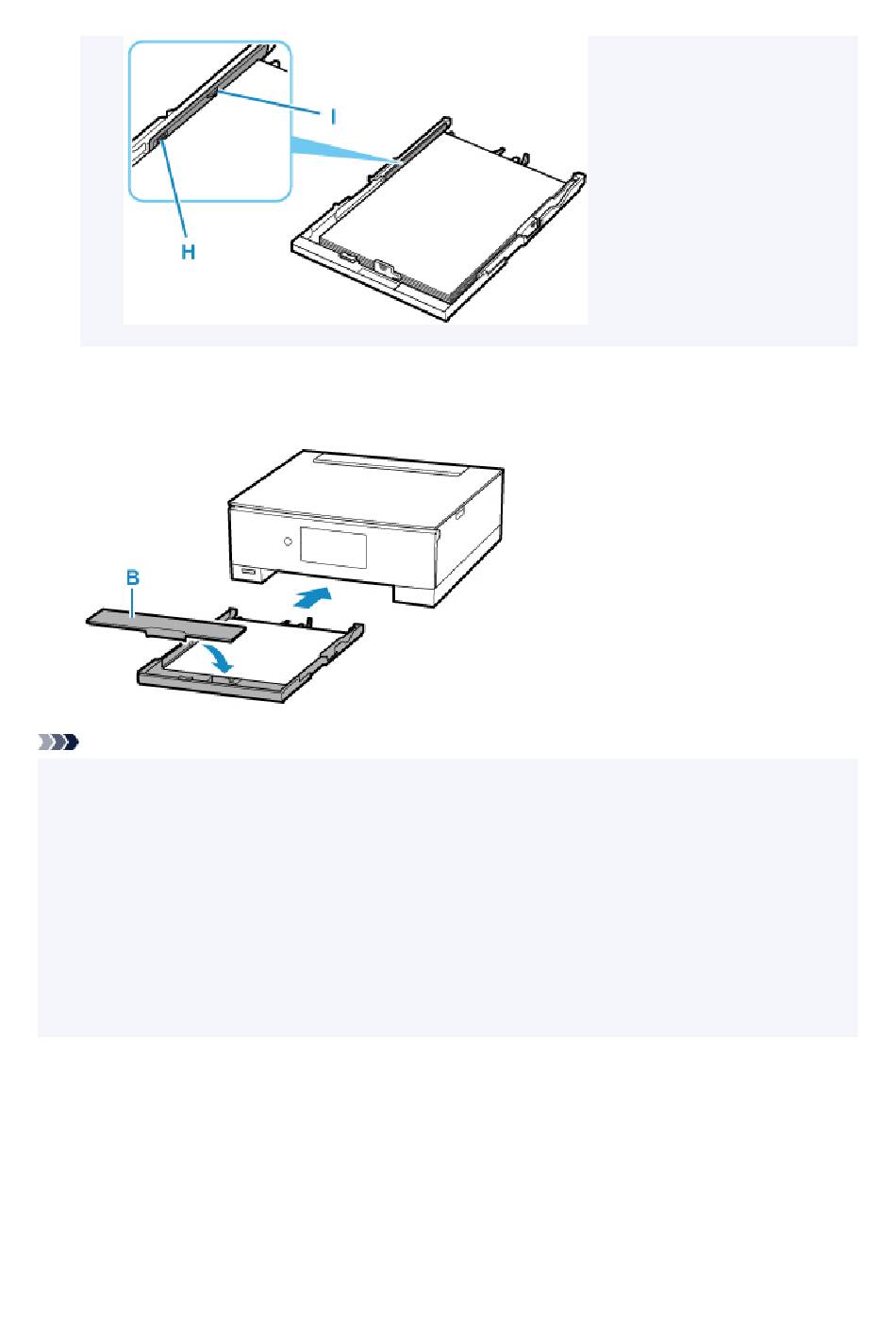 I

H

B