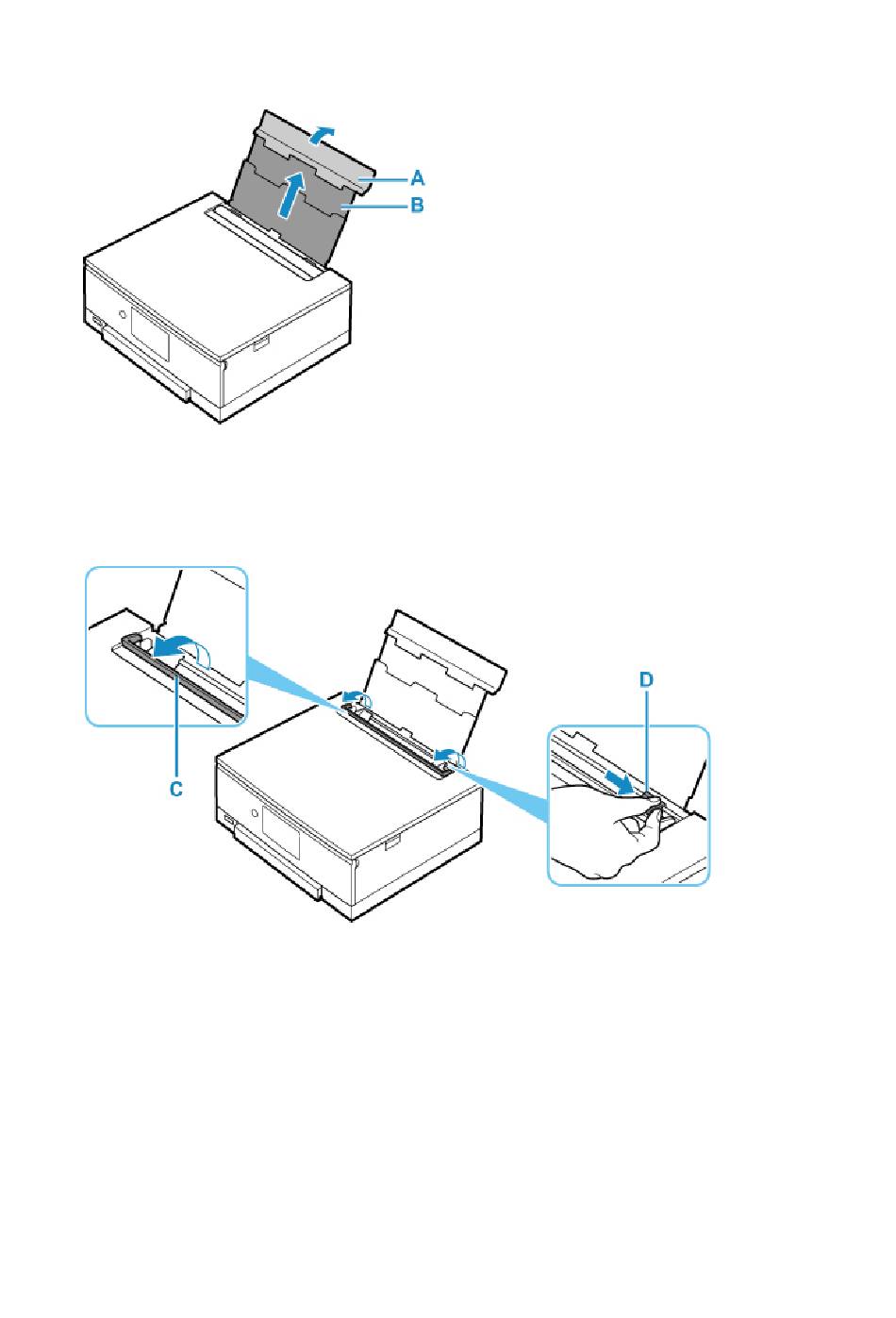 A
B

D
C