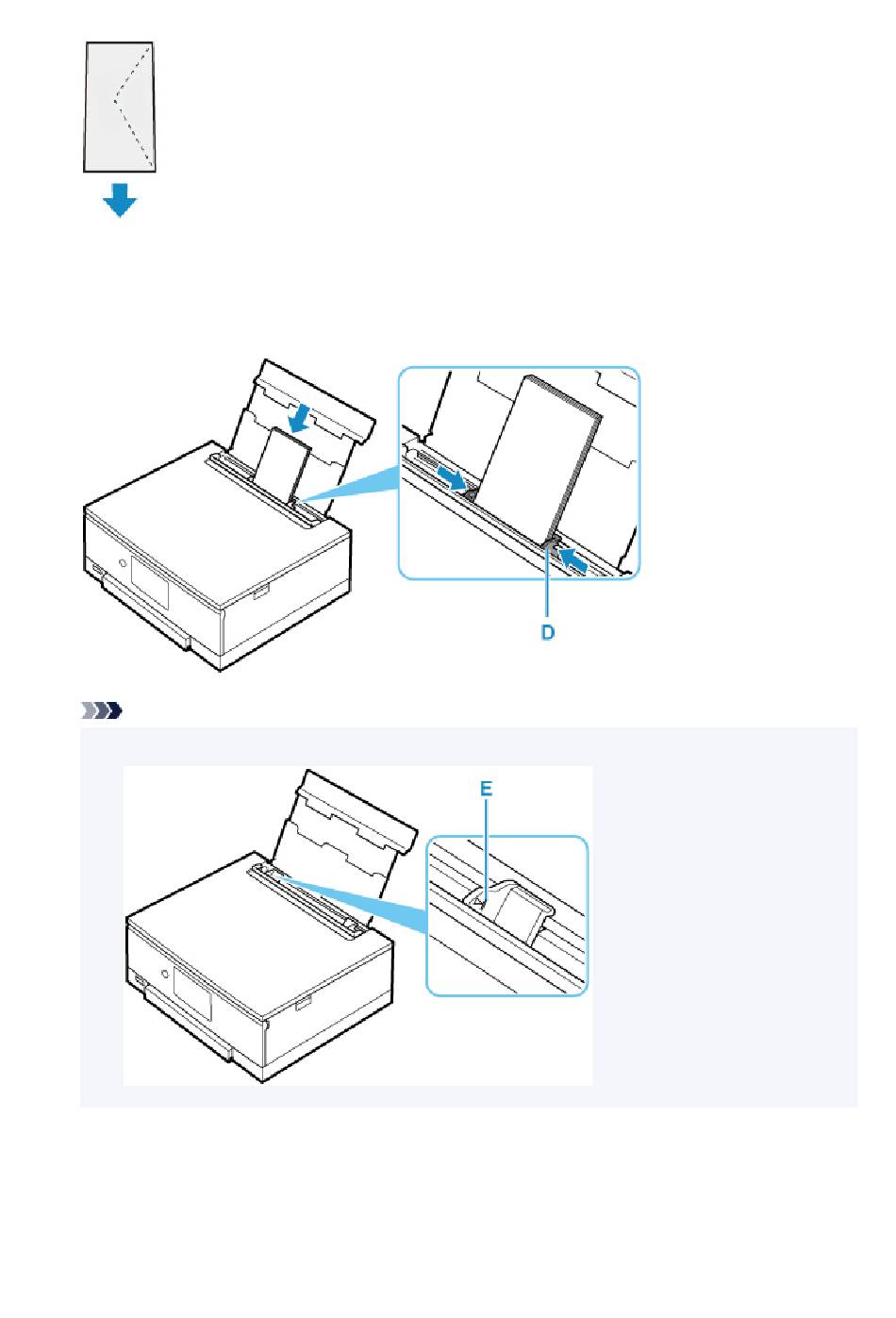 D

E