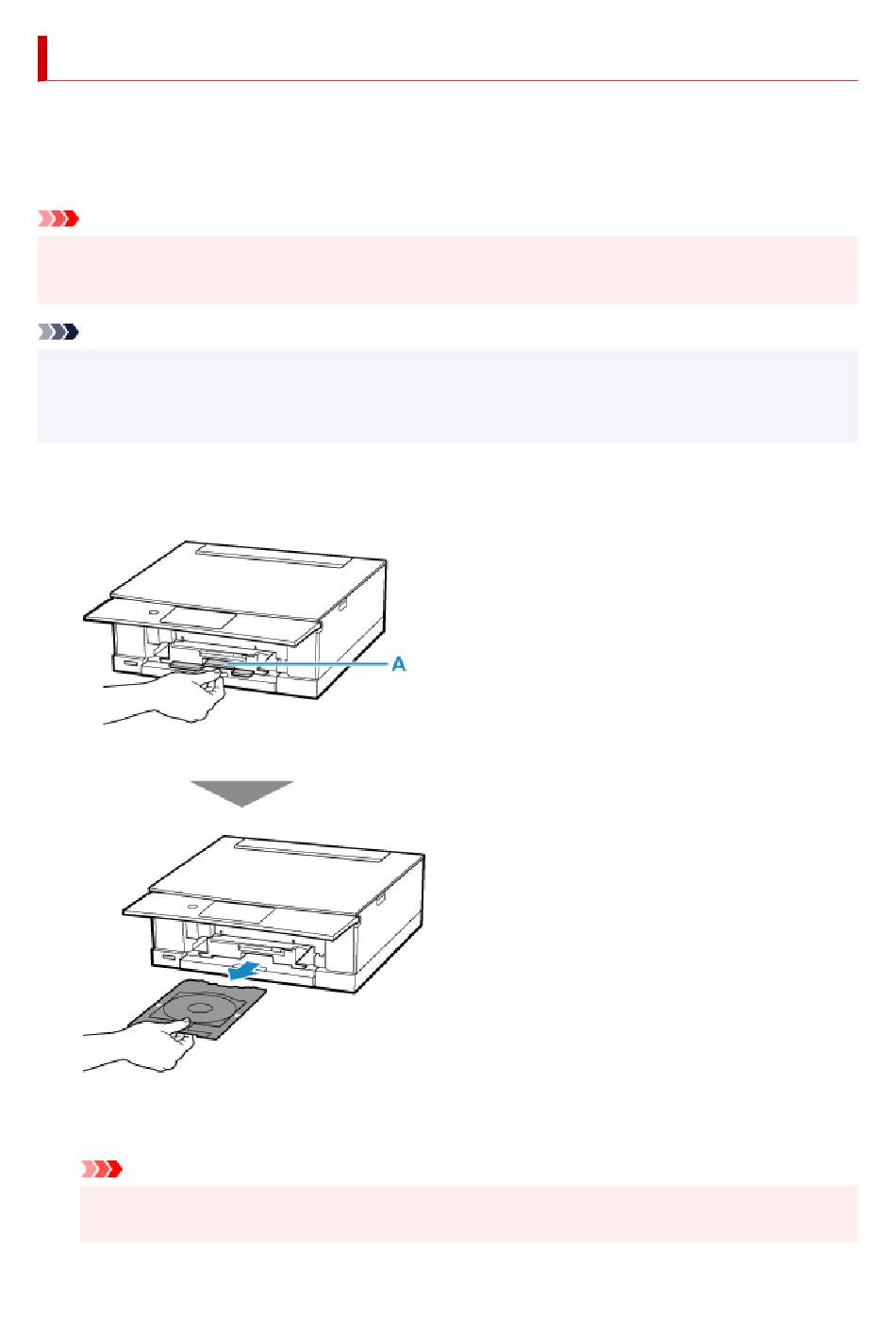 A