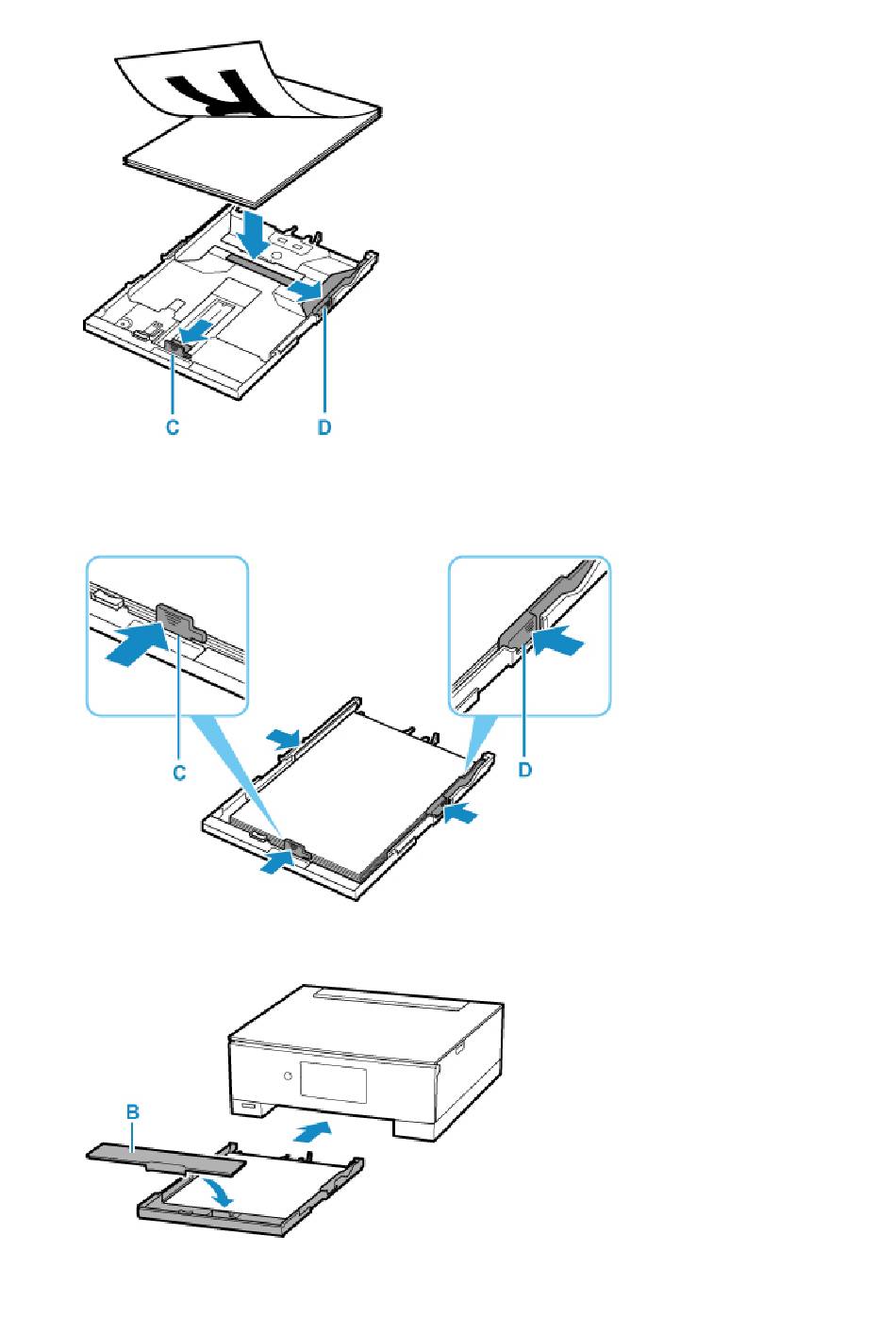 C
D

C
D

B