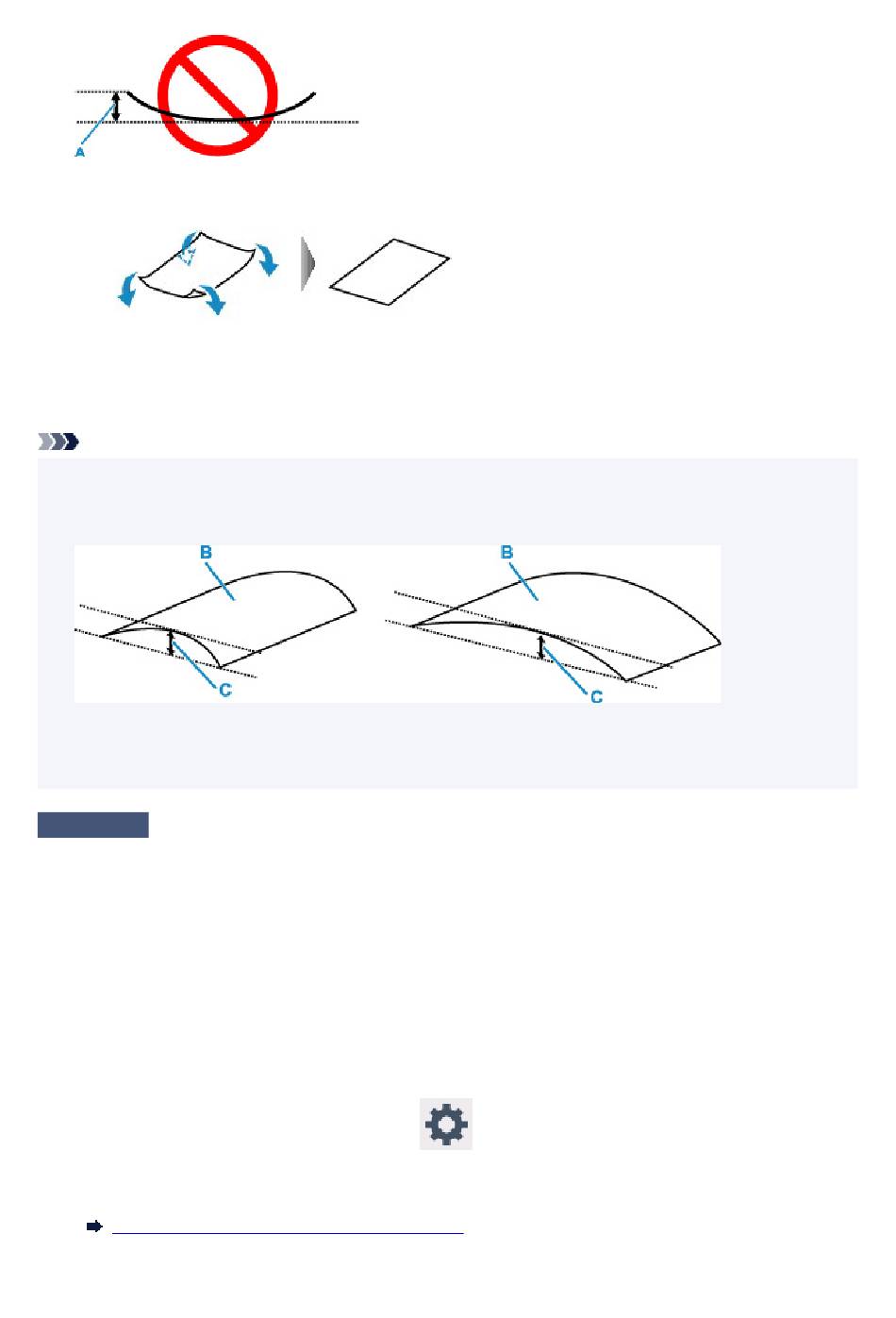 A

B

C

B

C