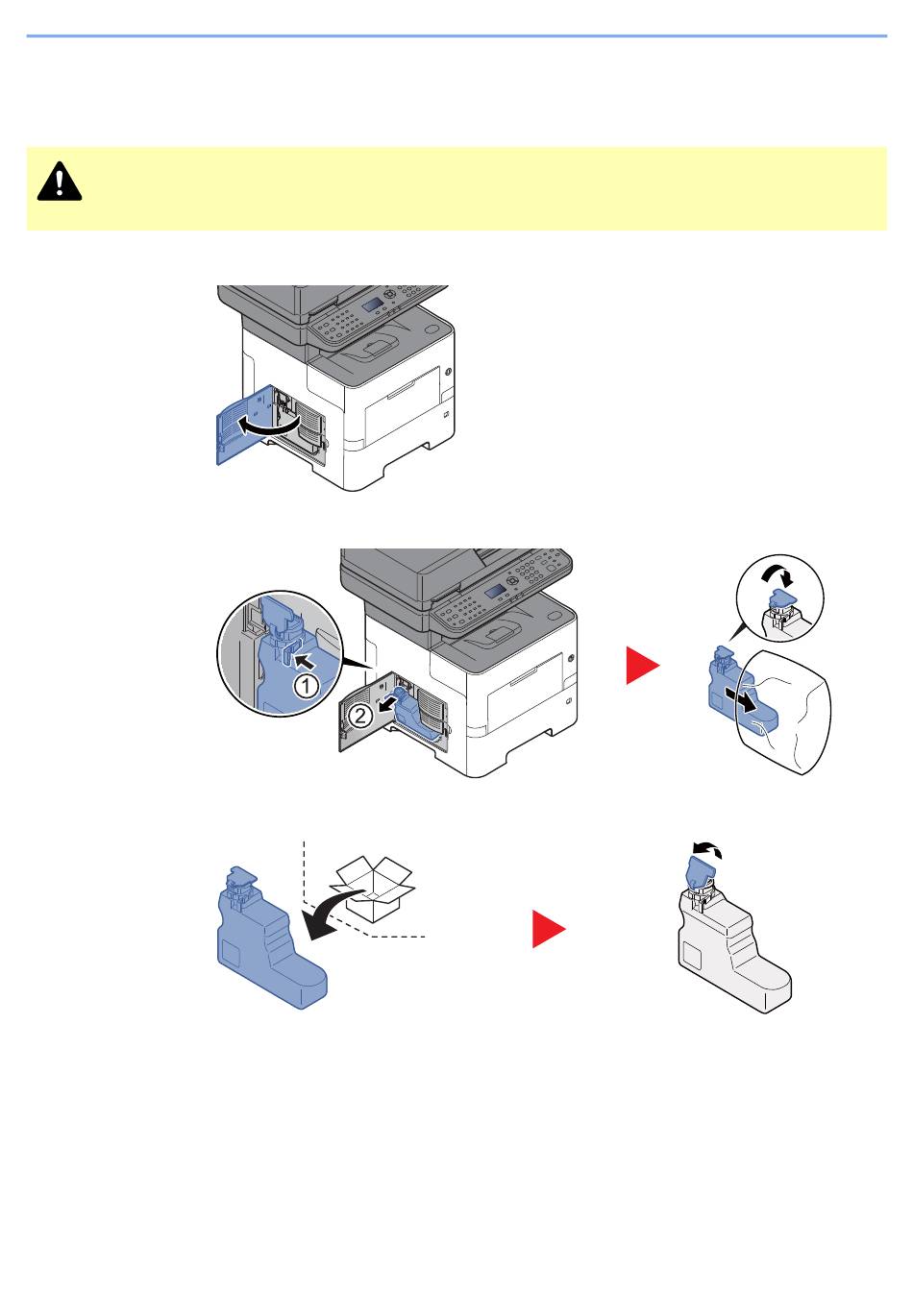 ①
②