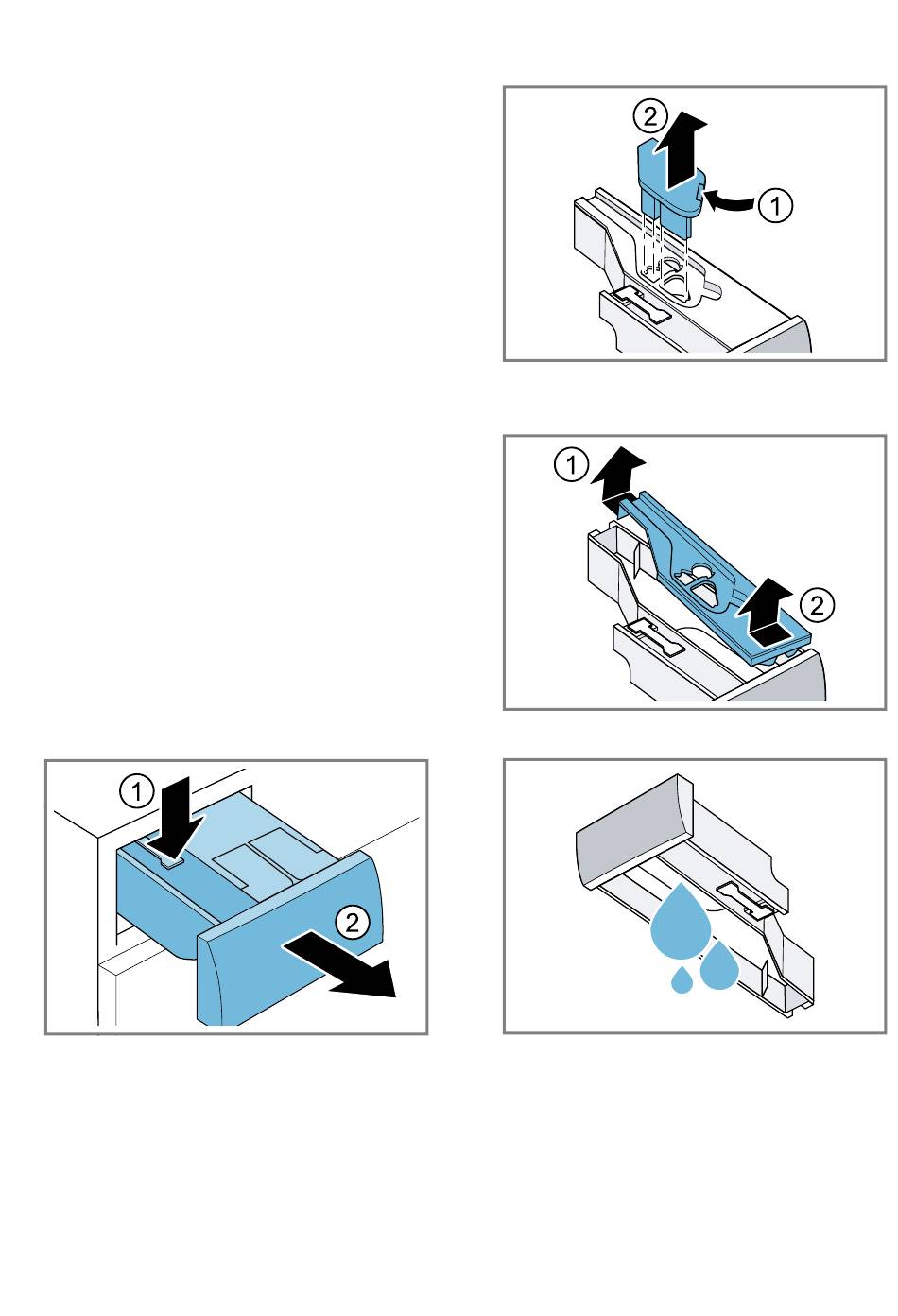 2
1

1
2

1
2