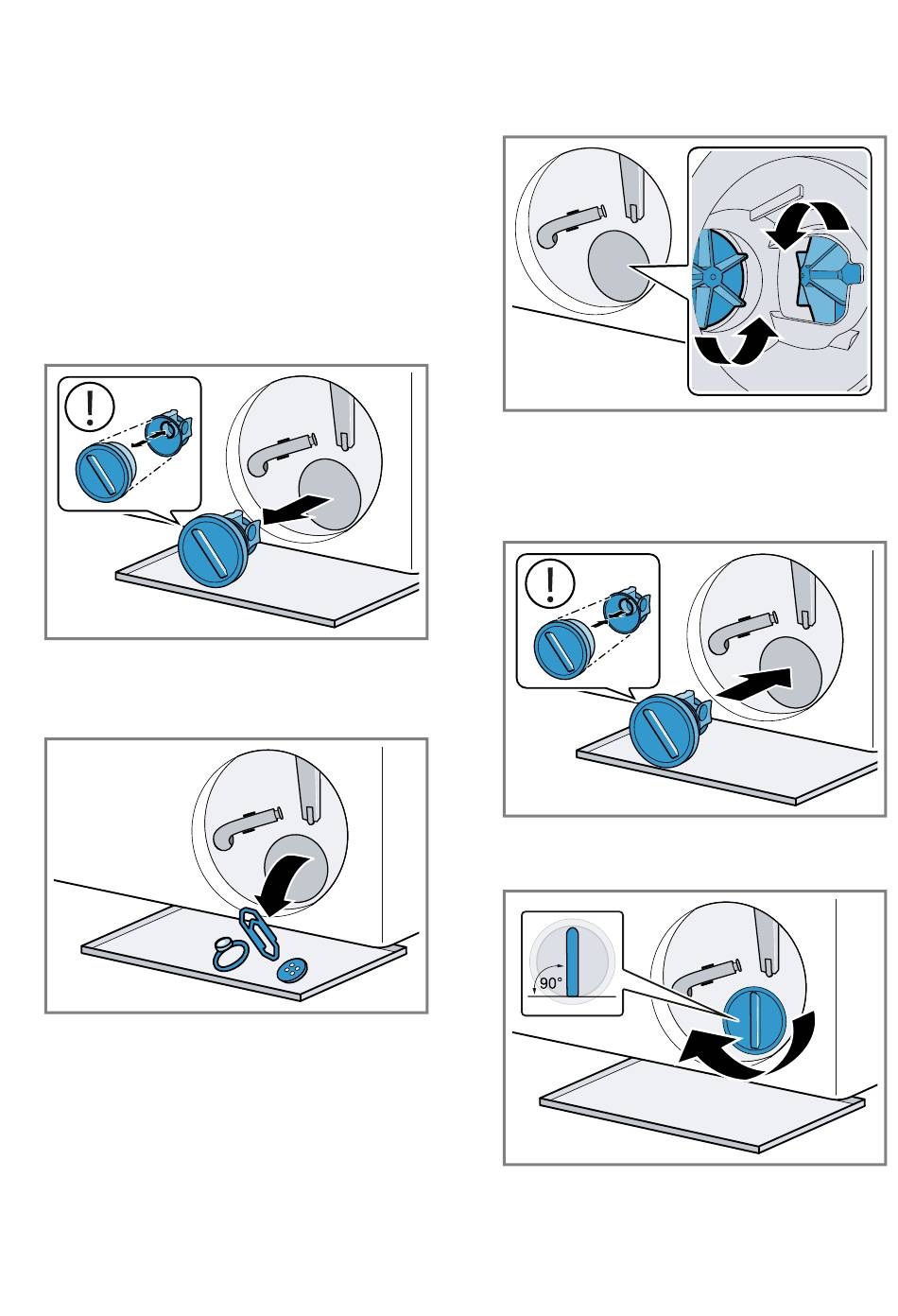 90°