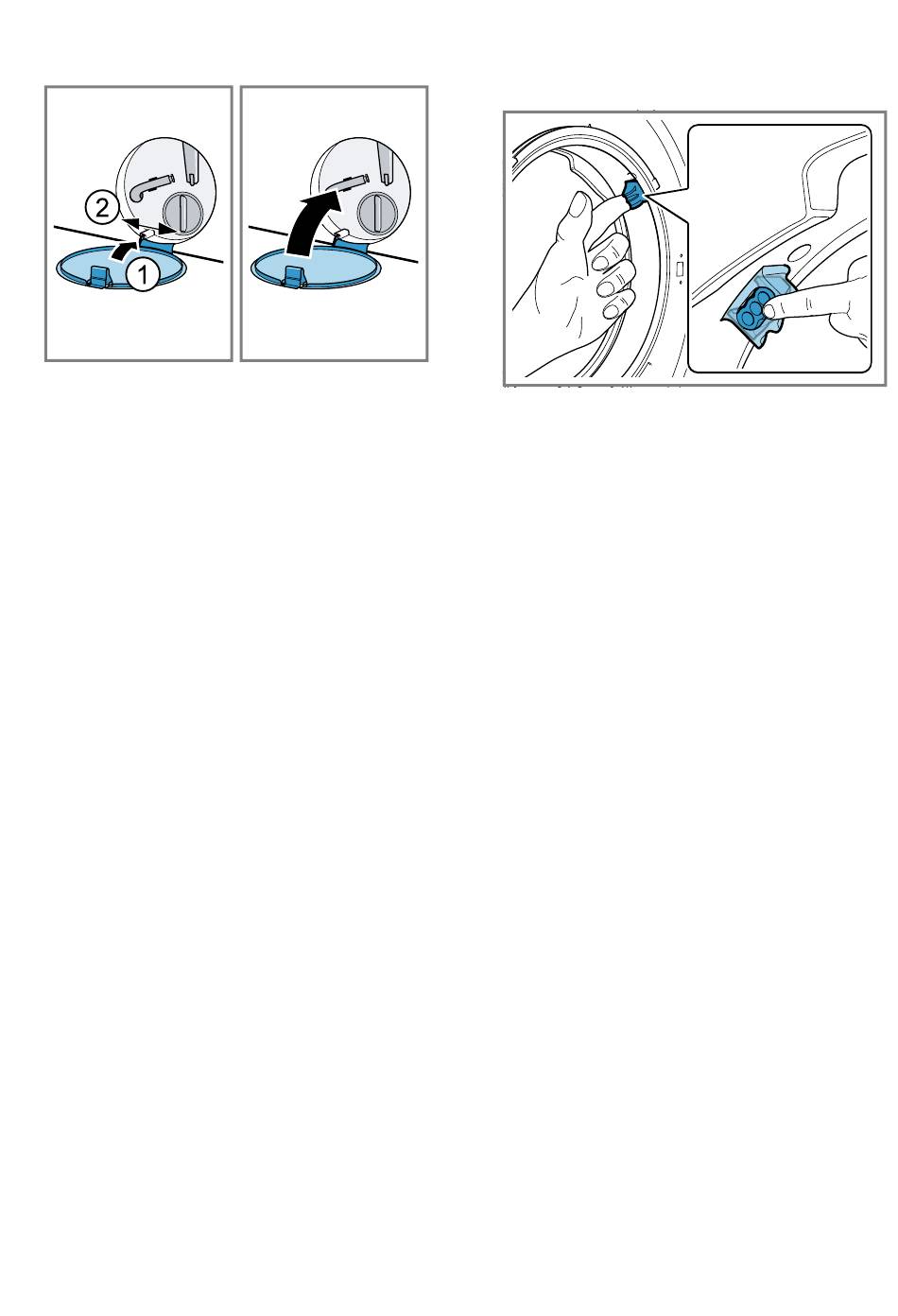 2
1