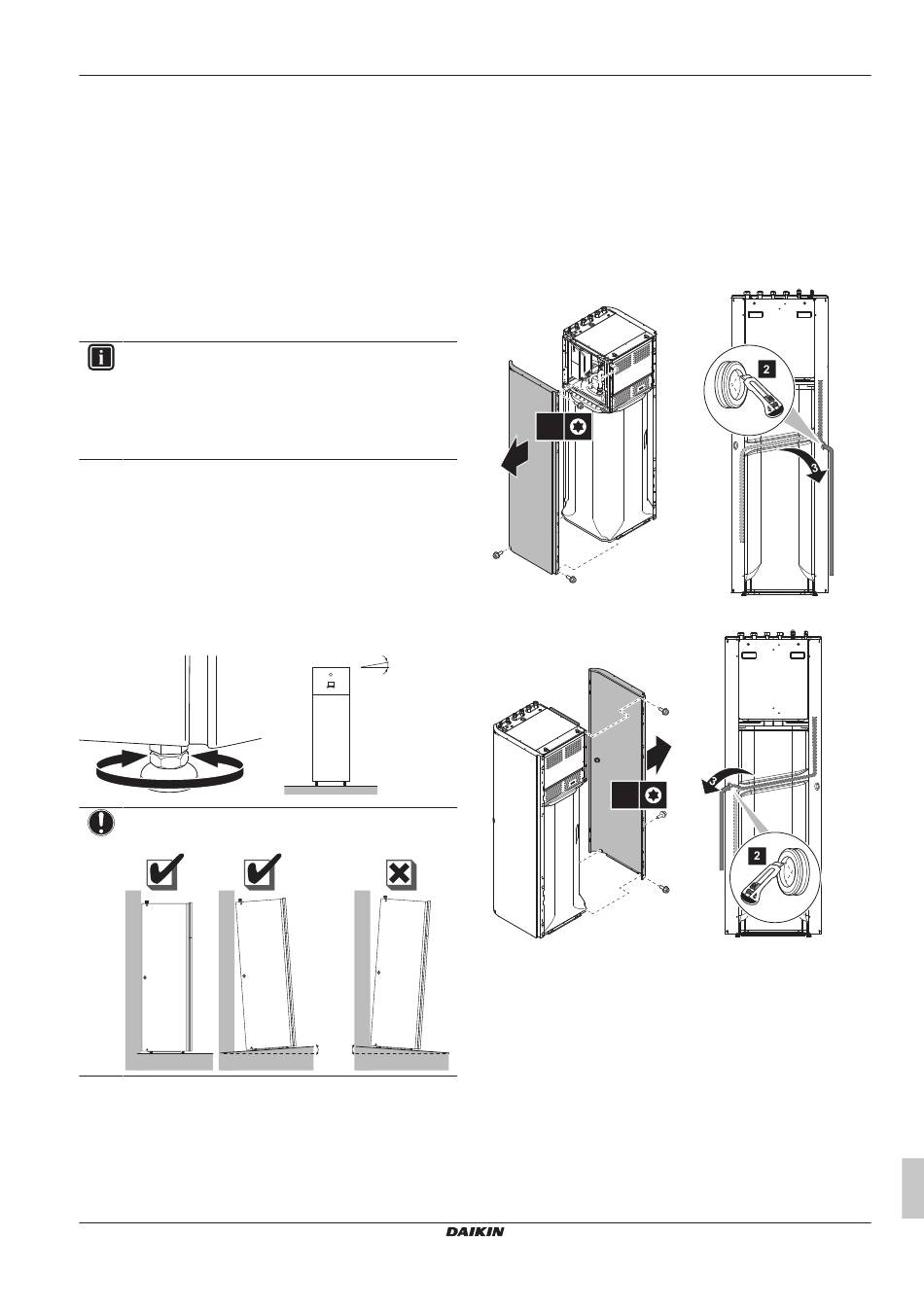 2

3

3

2

DAIKIN