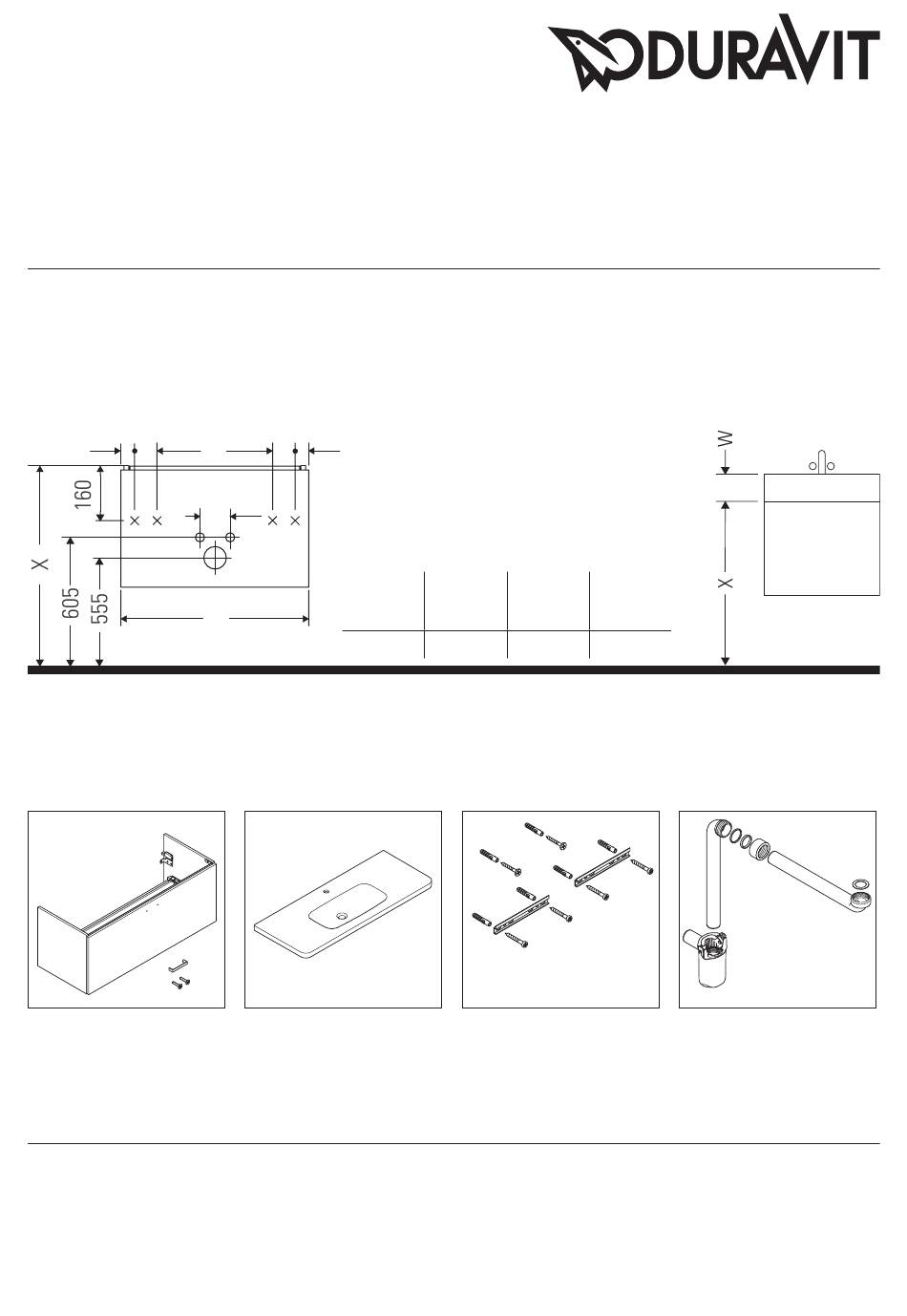 DURAVIT

160

X

605

555

W

X