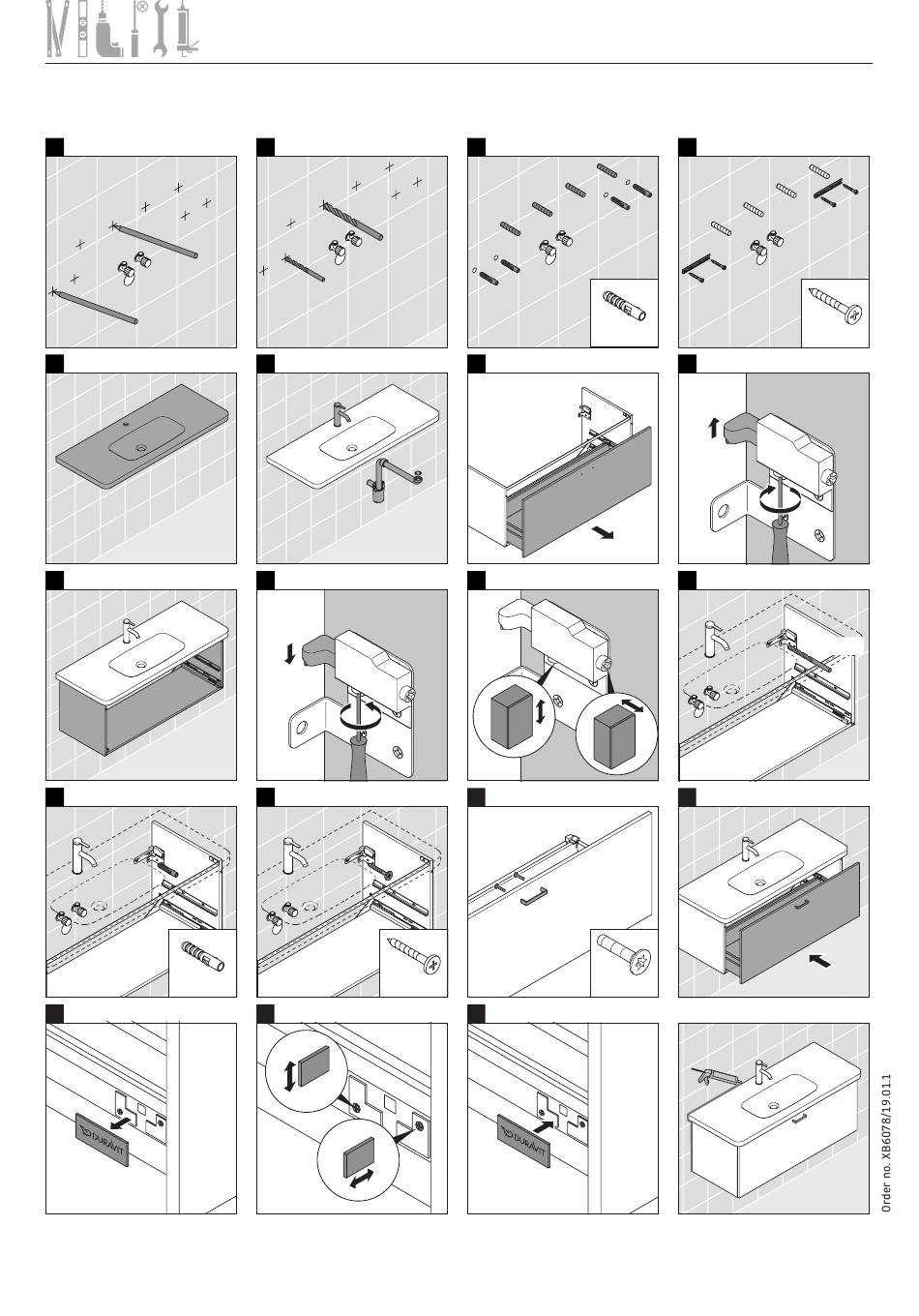 DURAVIT

DURAVIT

Order no. XB6078/19.01.1