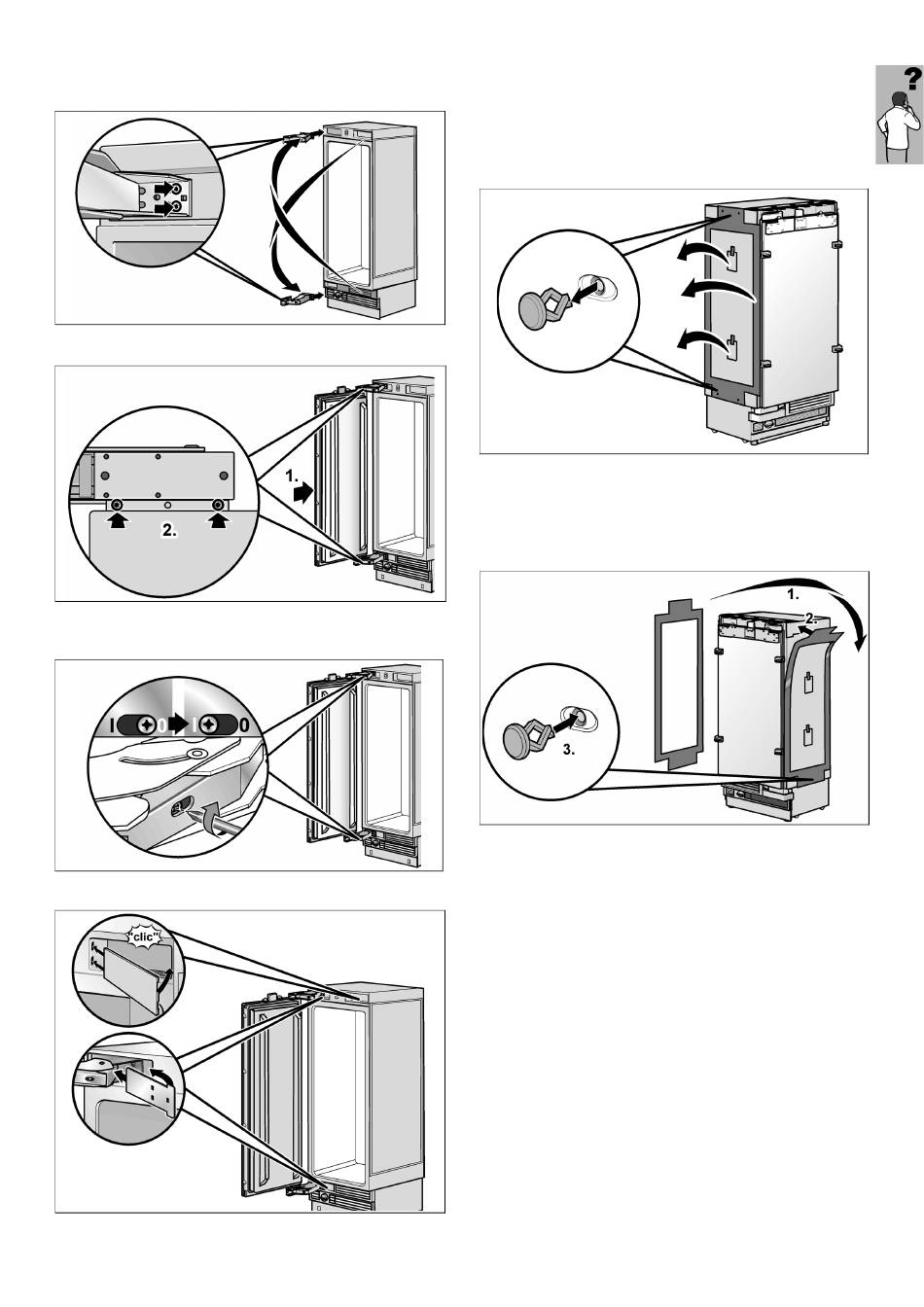 ?

1.

2.

I 0 I 0

"clic"

1.

2.

3.