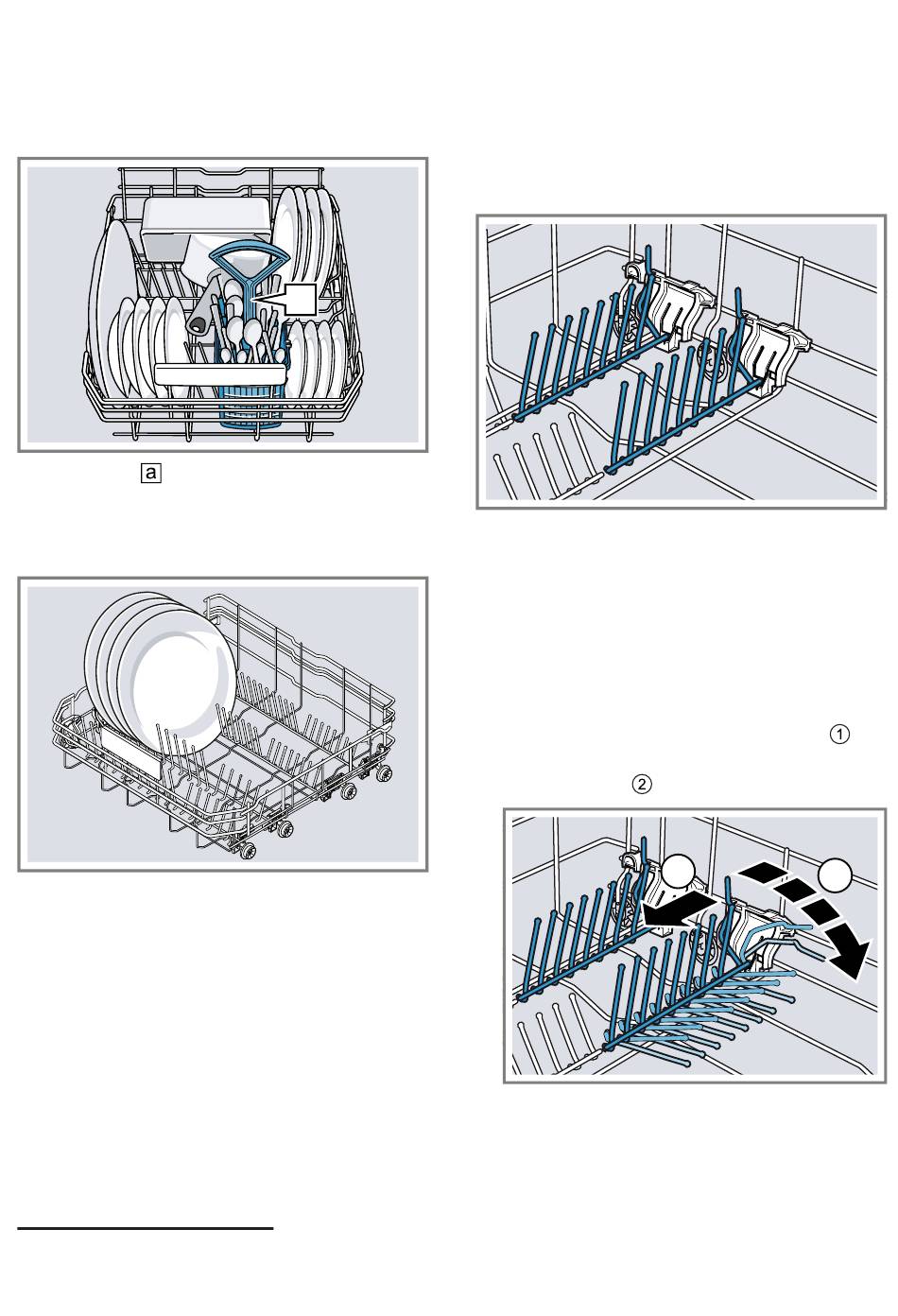 a

①

②