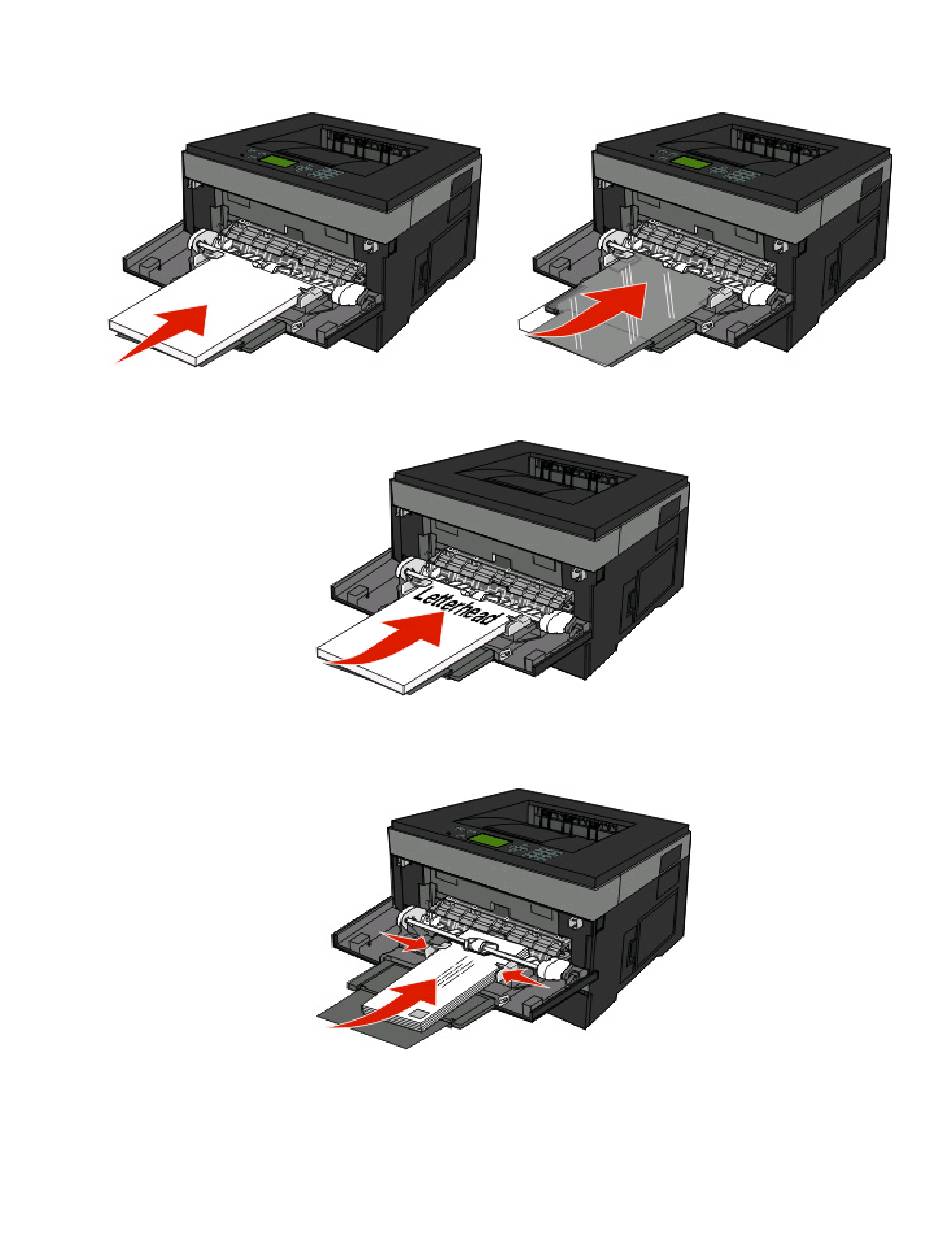 Letterhead