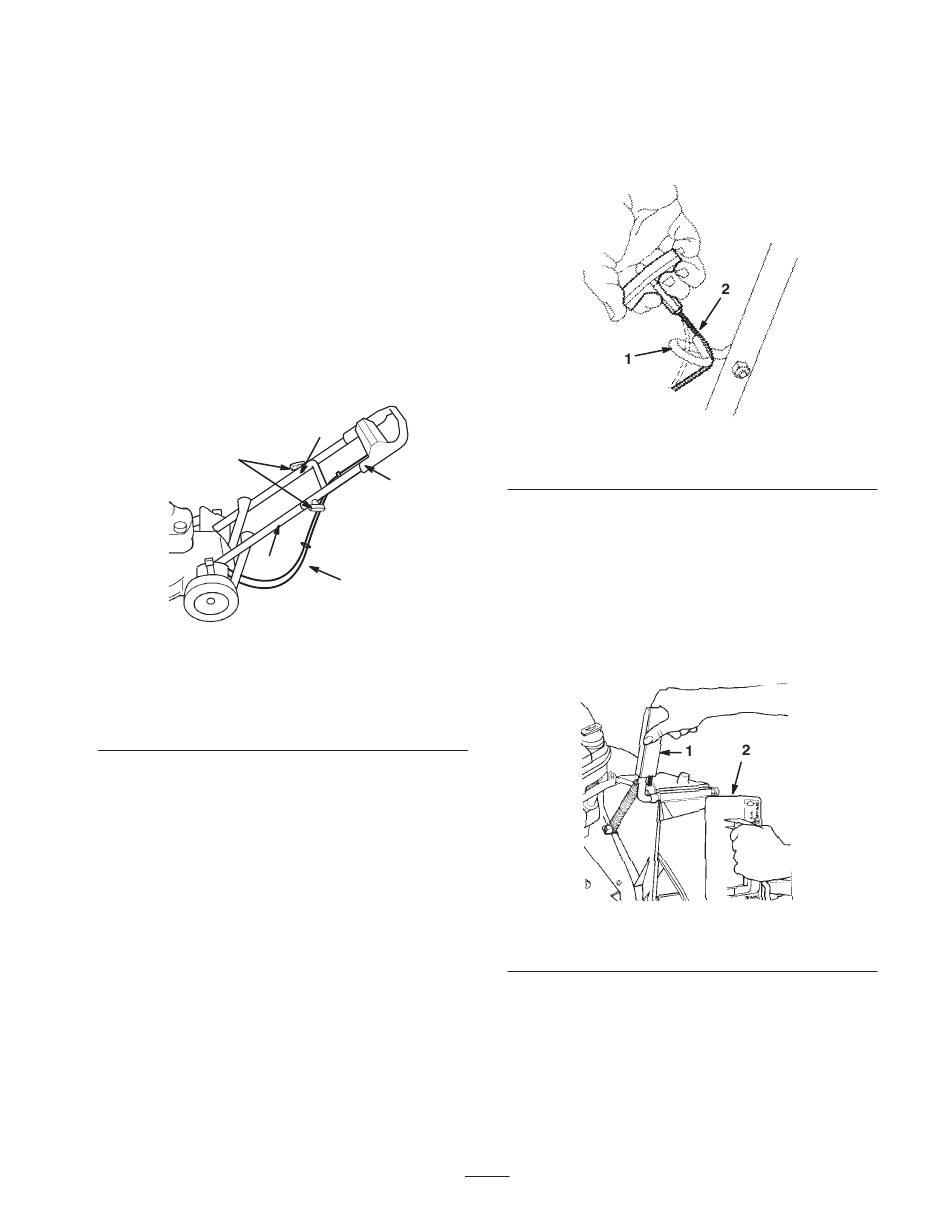 2
1

1
2