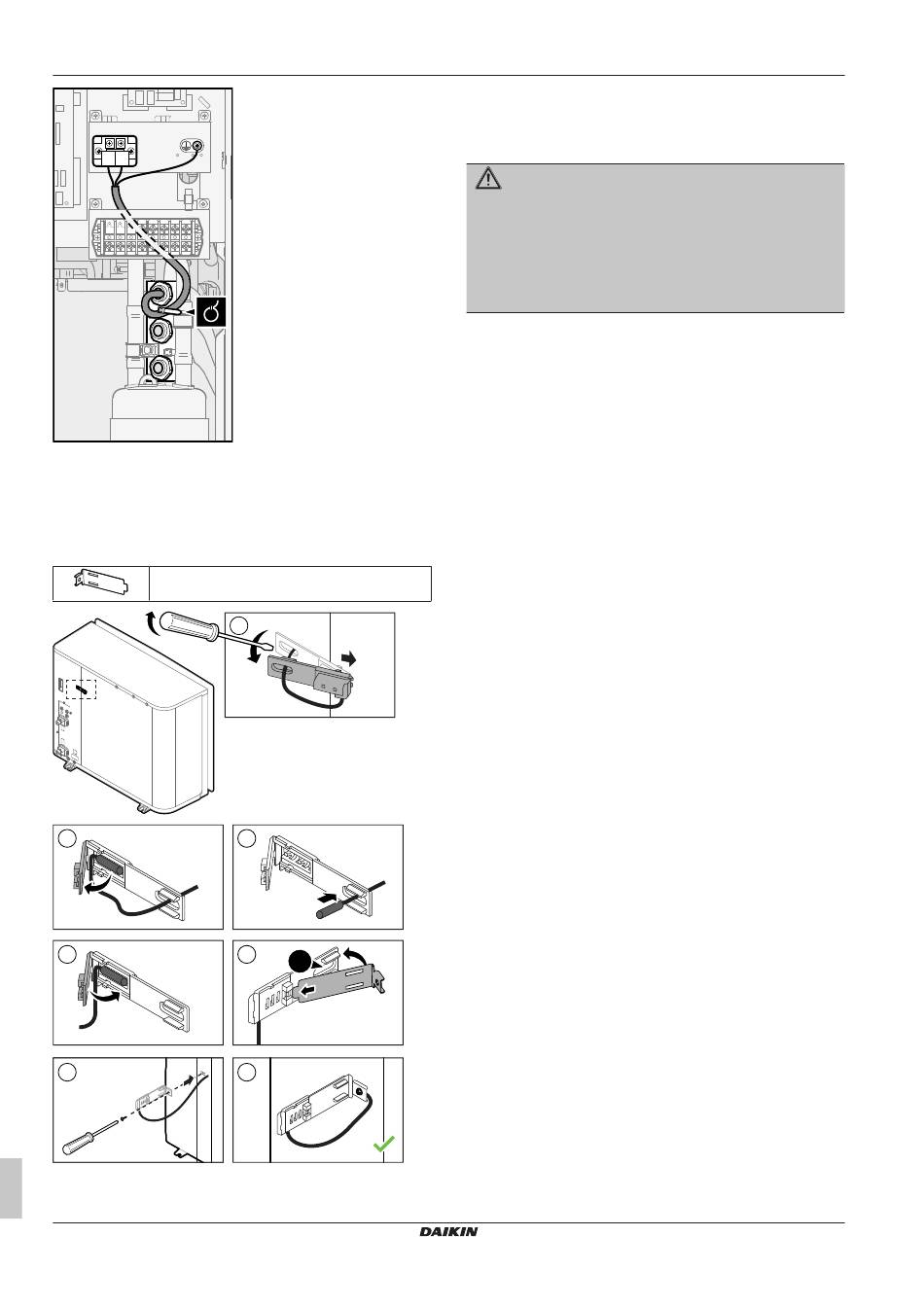 DAIKIN