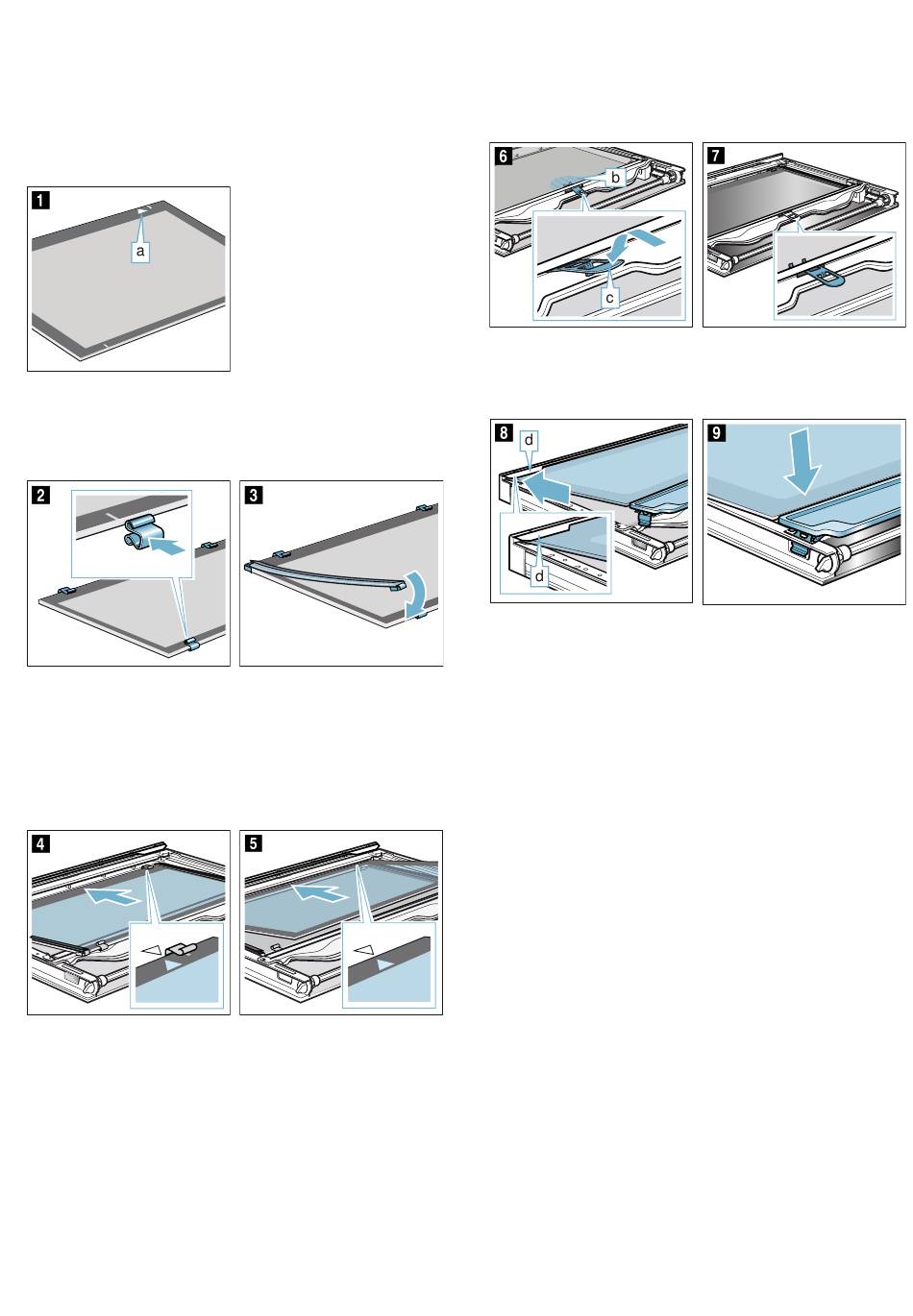 1

a

2

3

4

5

6

b

c

7

8

d

d

9