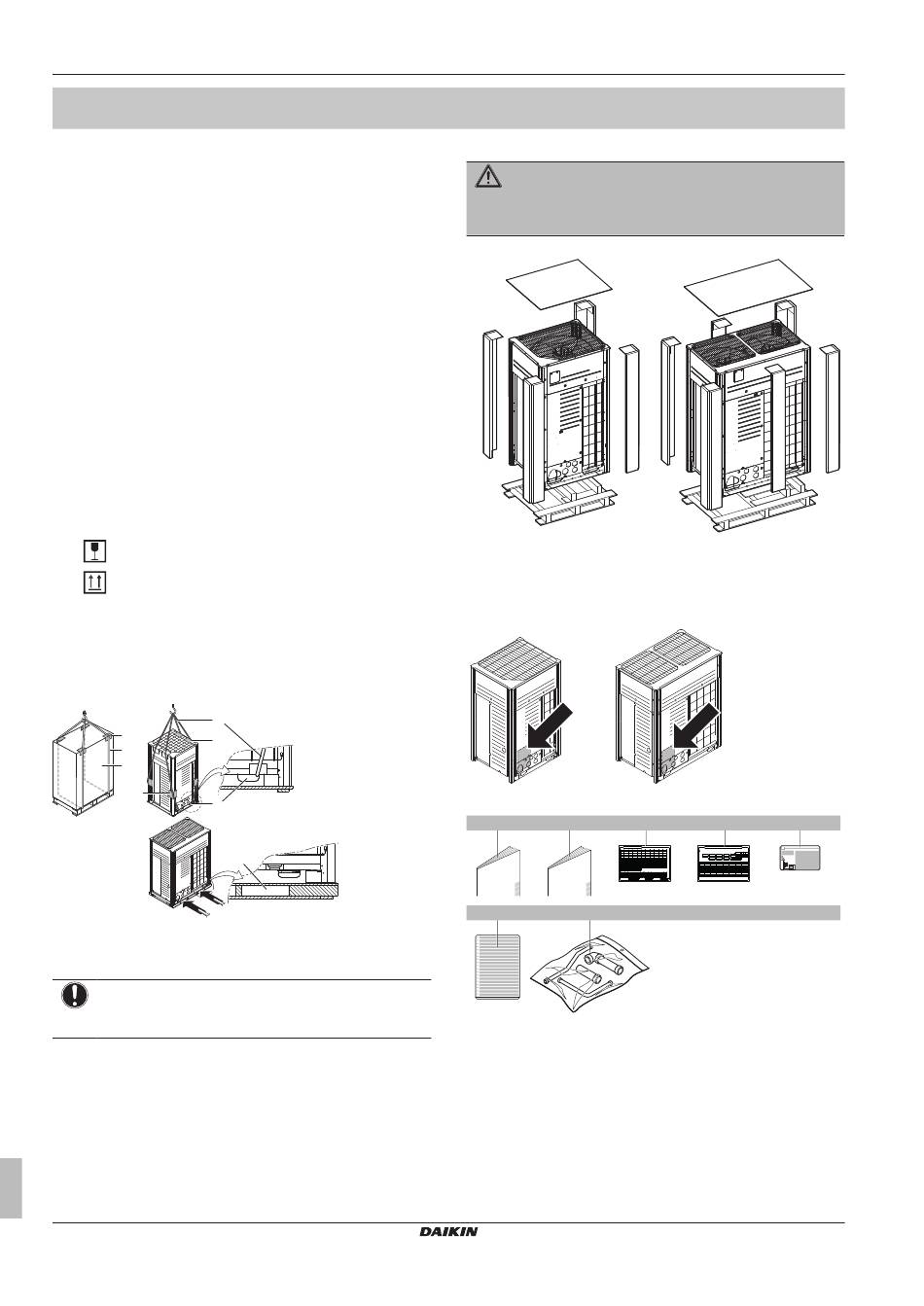 DAIKIN