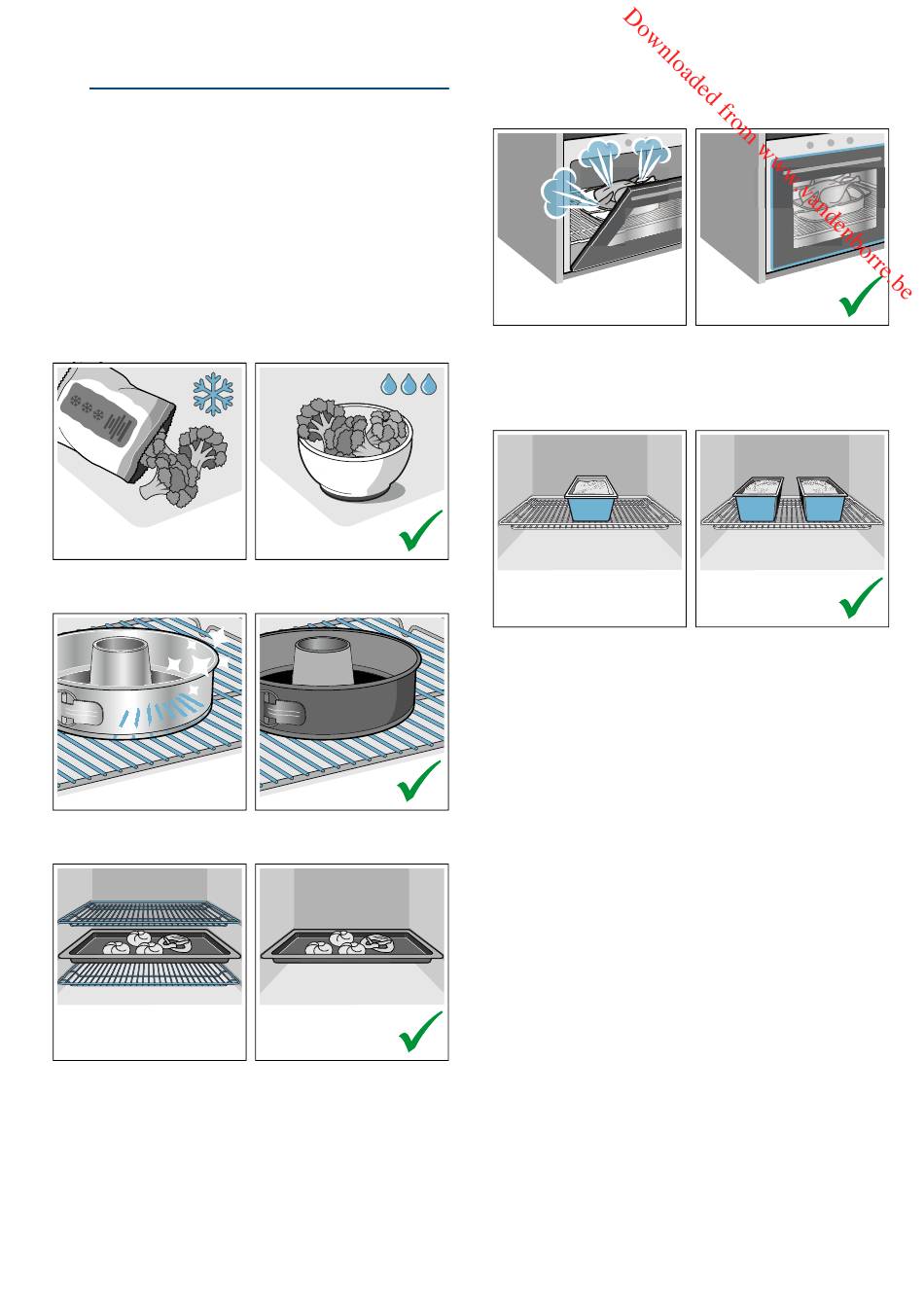 Downloaded from www.vandenborre.be