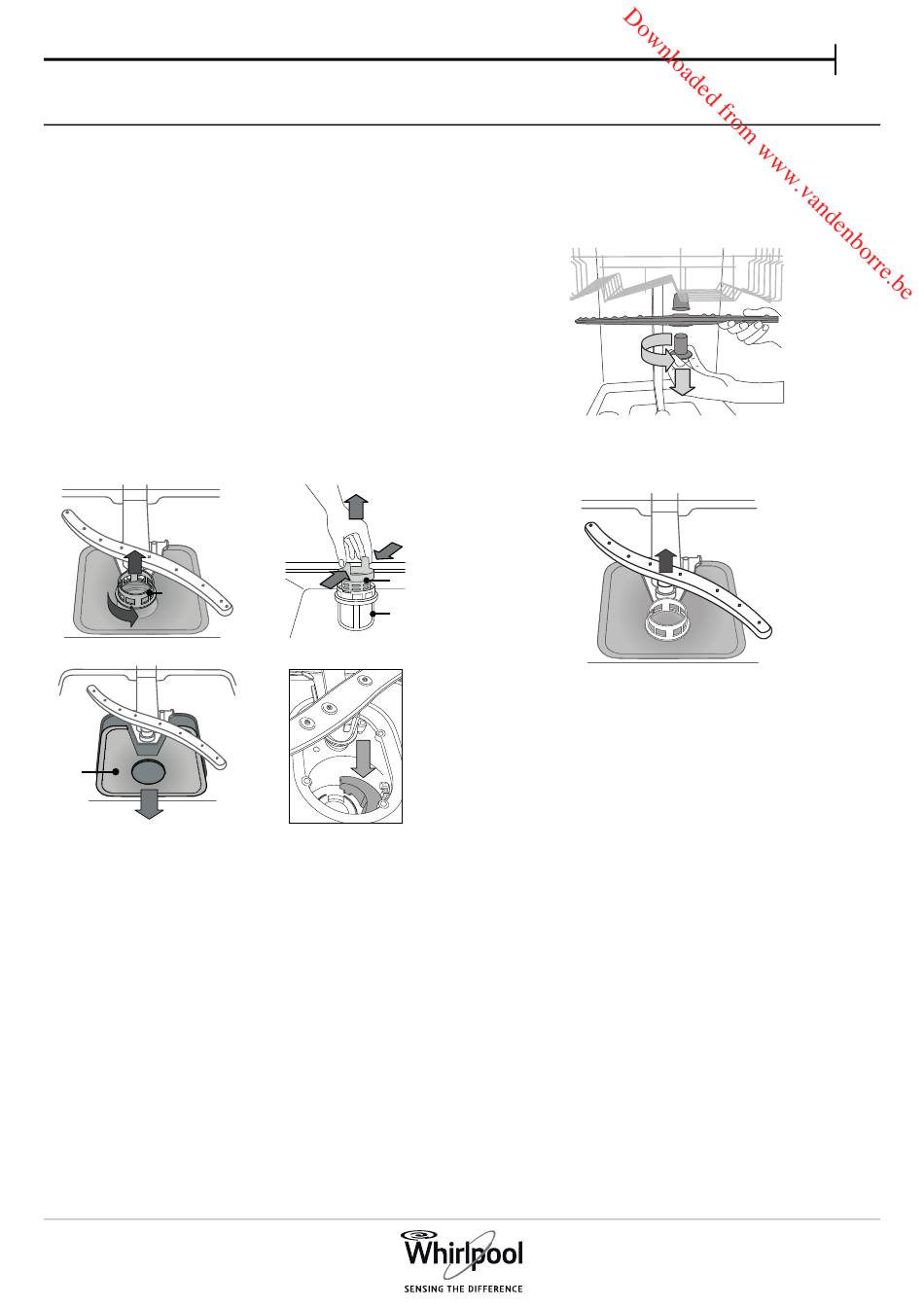 Downloaded from www.vandenborre.be

Whirlpool
SENSING THE DIFFERENCE