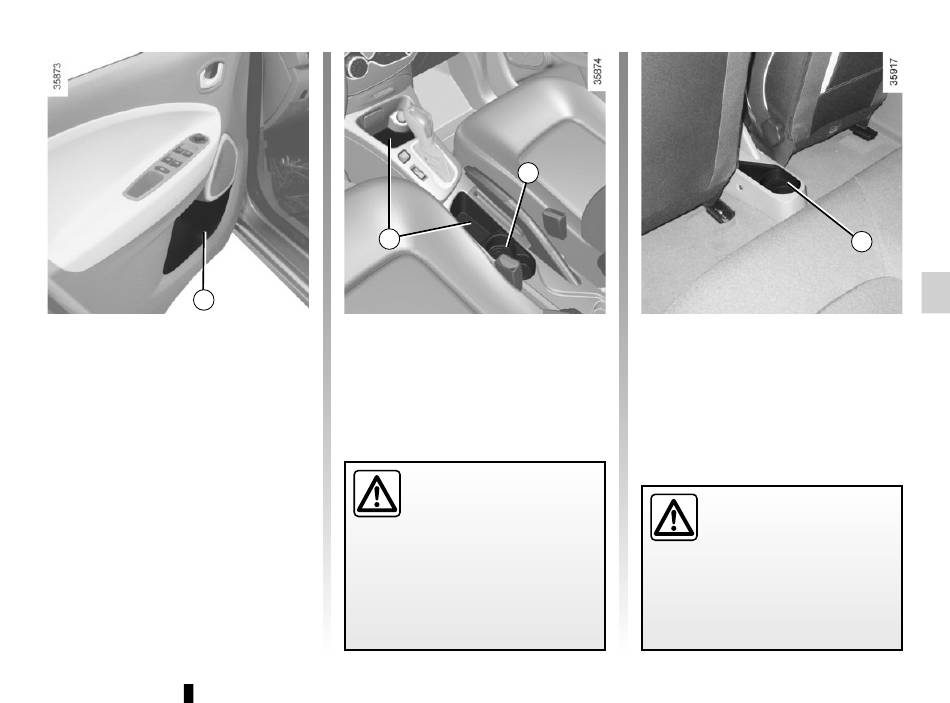 35873

35874

35917