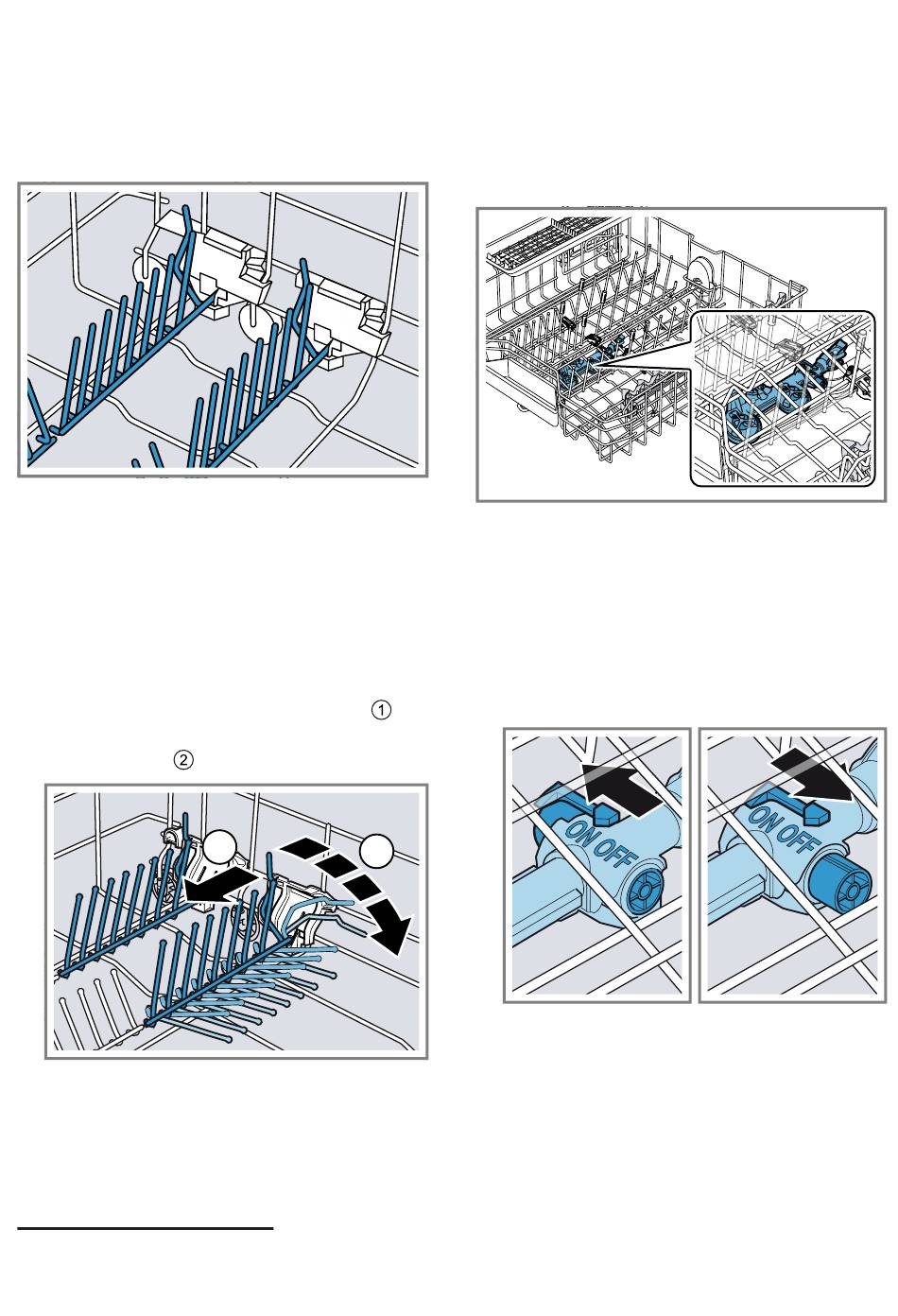 ①

②

ON OFF

ON OFF