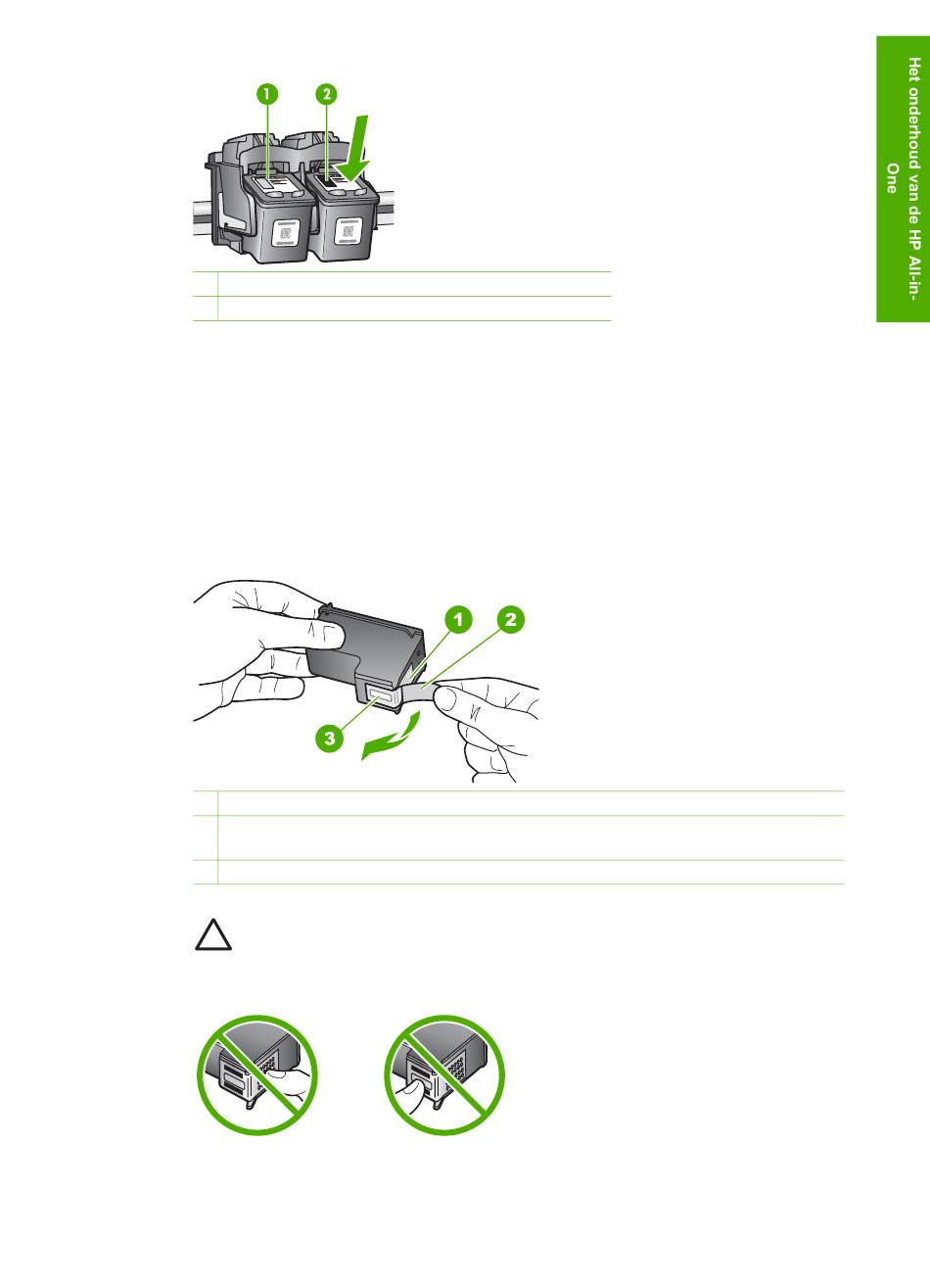 Het onderhoud van de HP All-in-One

1

2

1

2

3