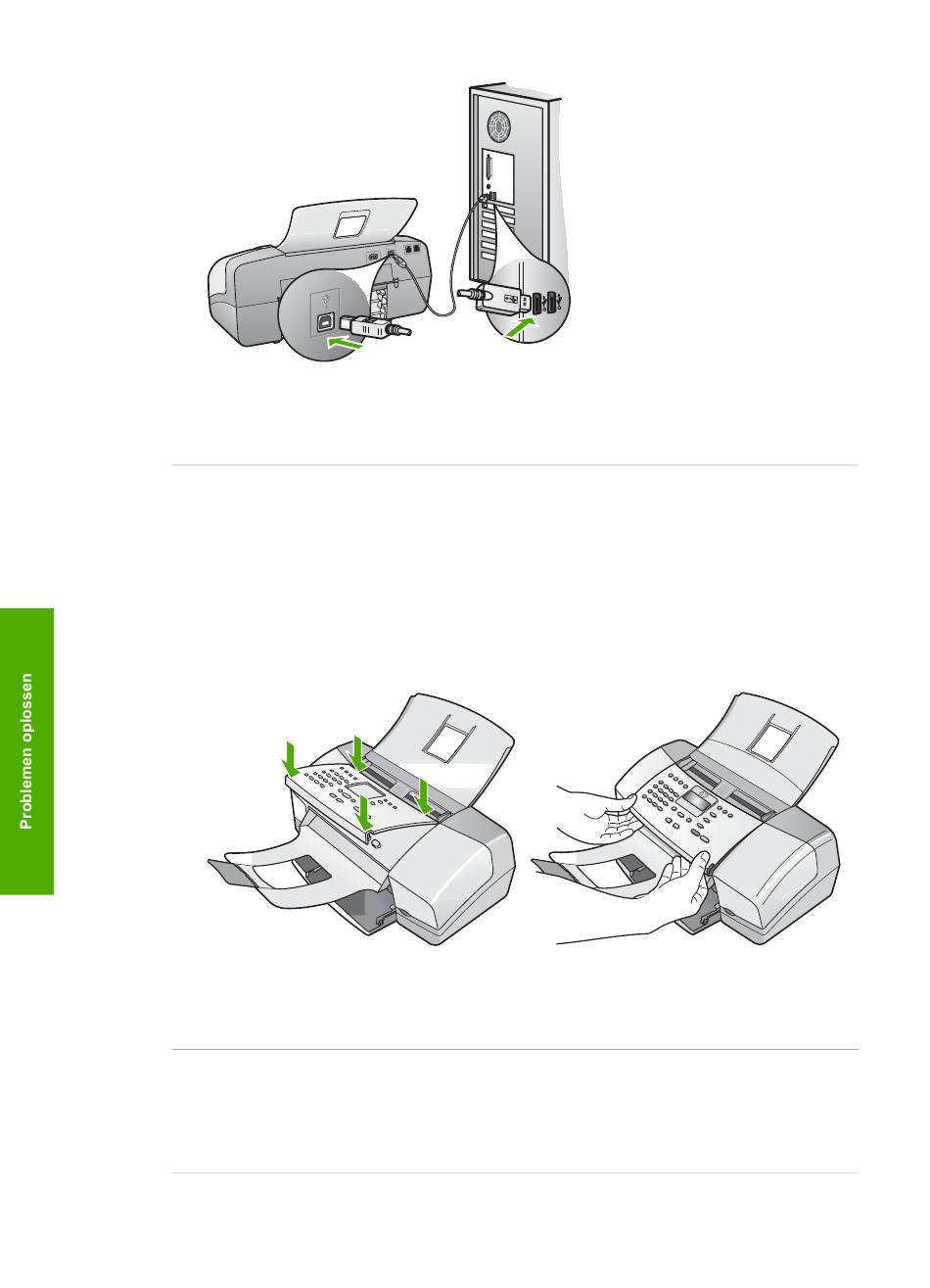 Problemen oplossen