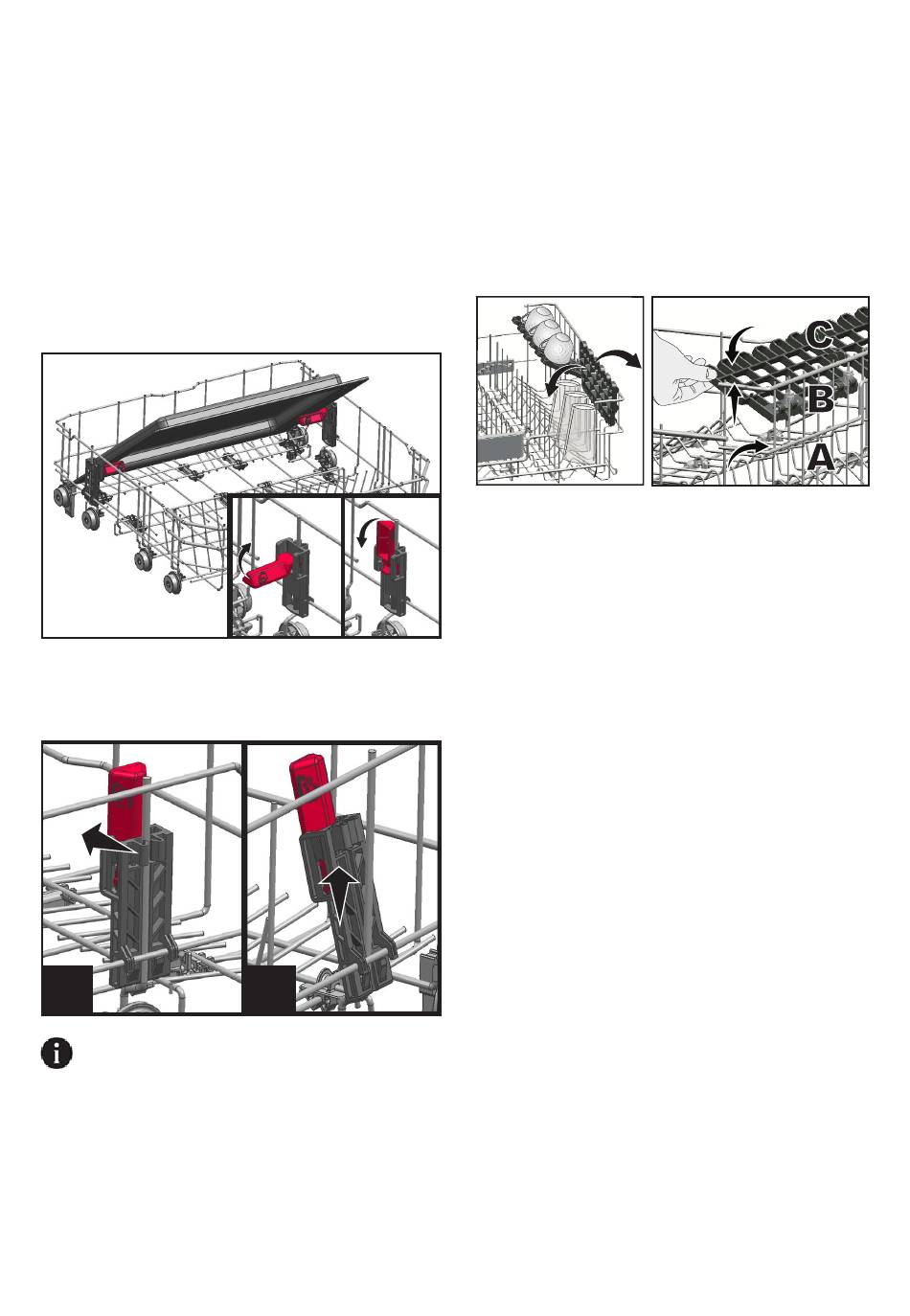 C
B
A