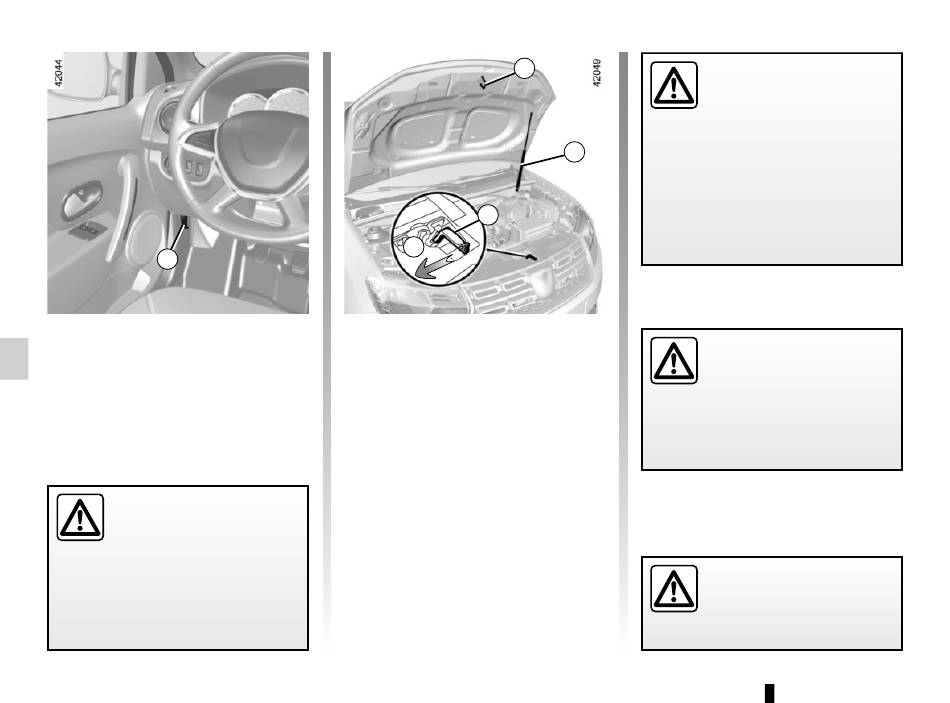 42044

42049