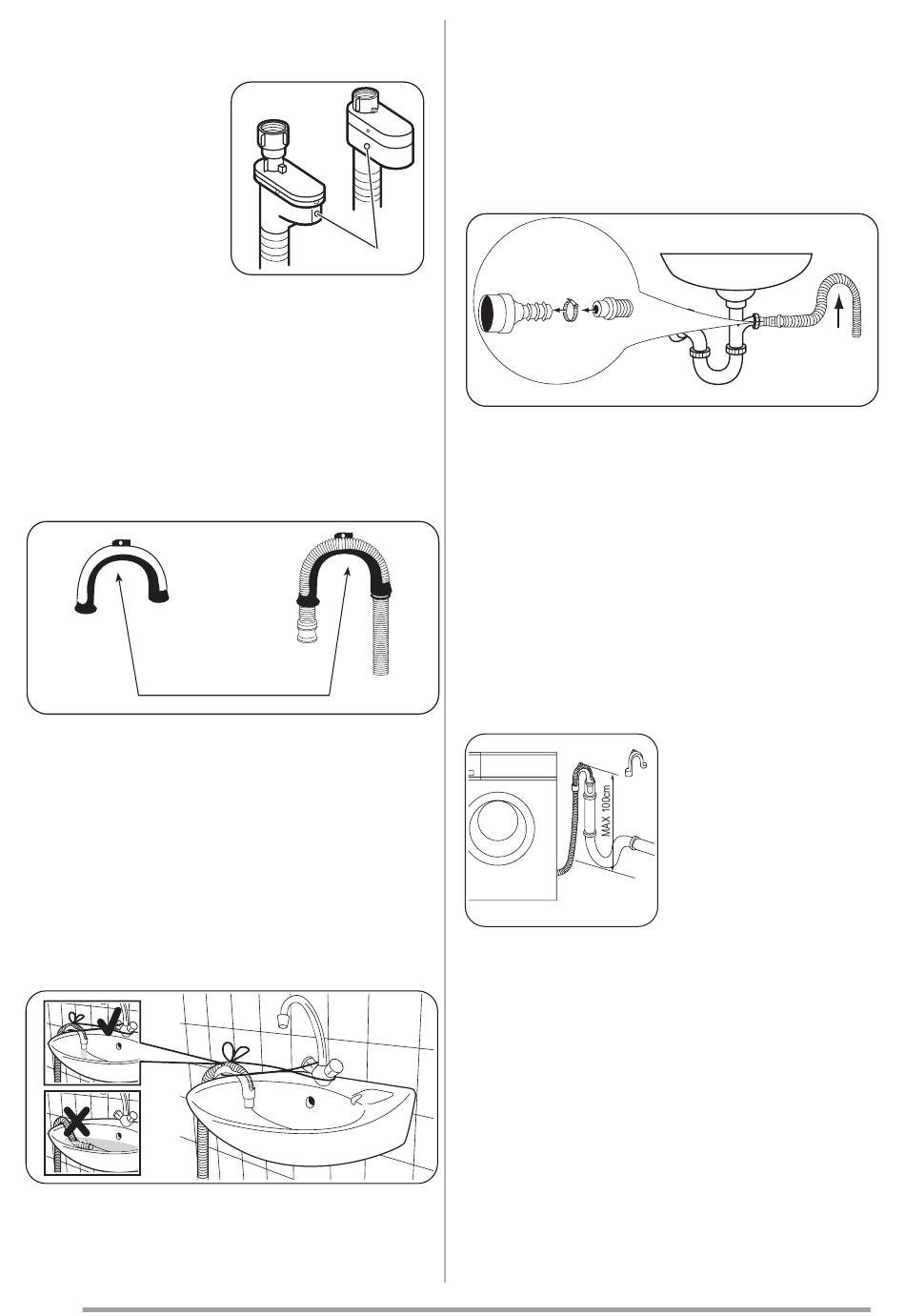 MAX 100cm