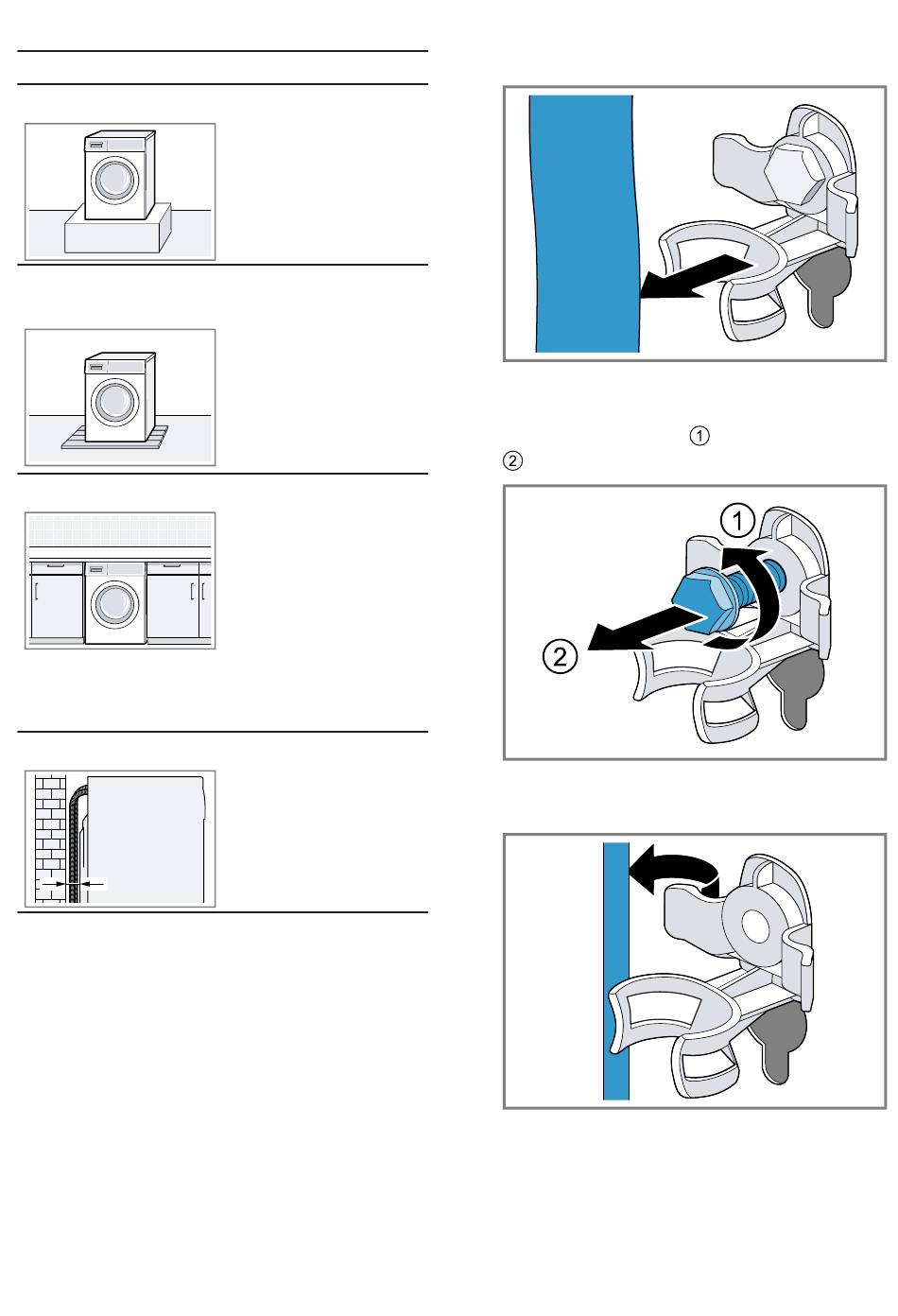 ①
②

1

2