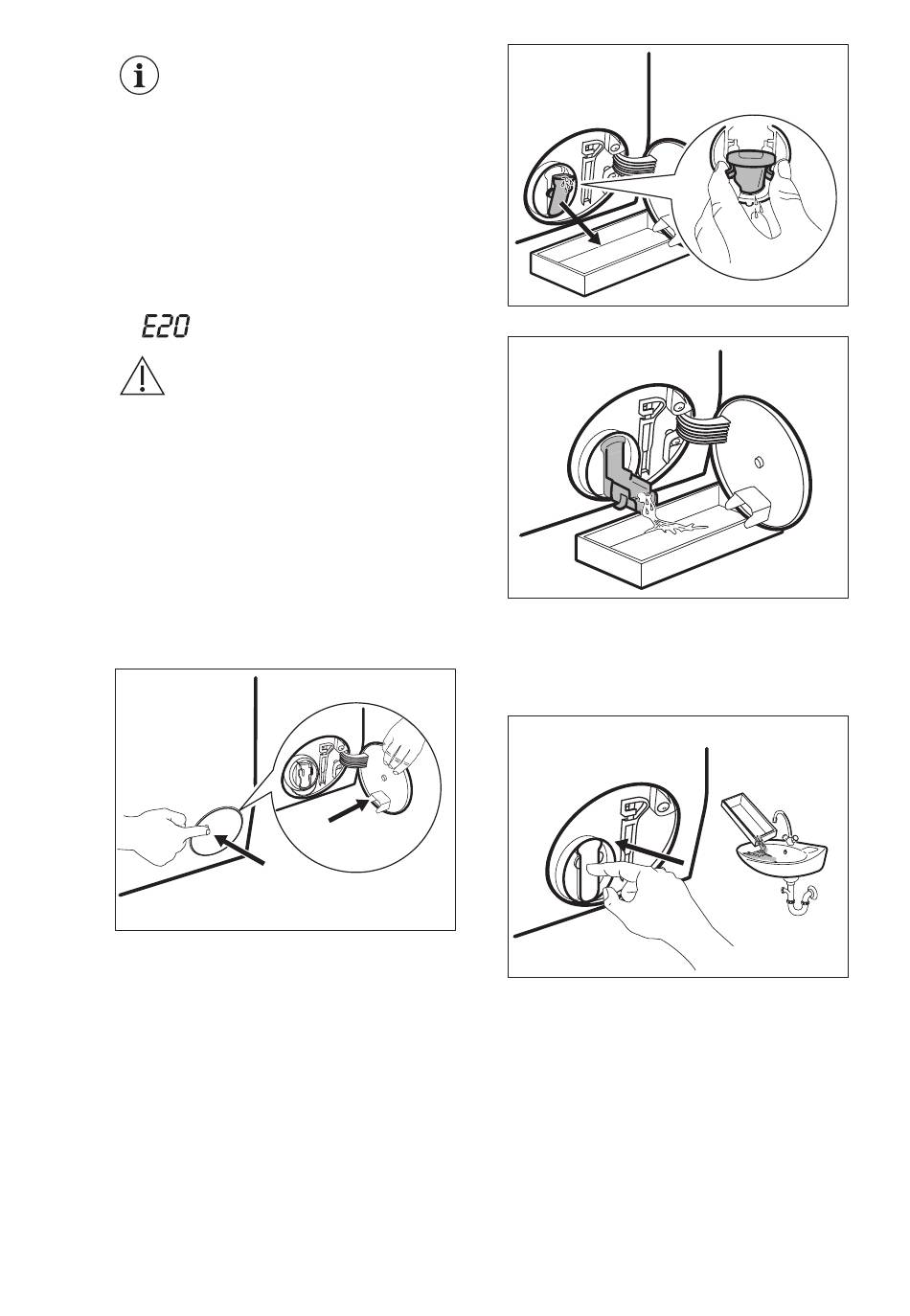 E20