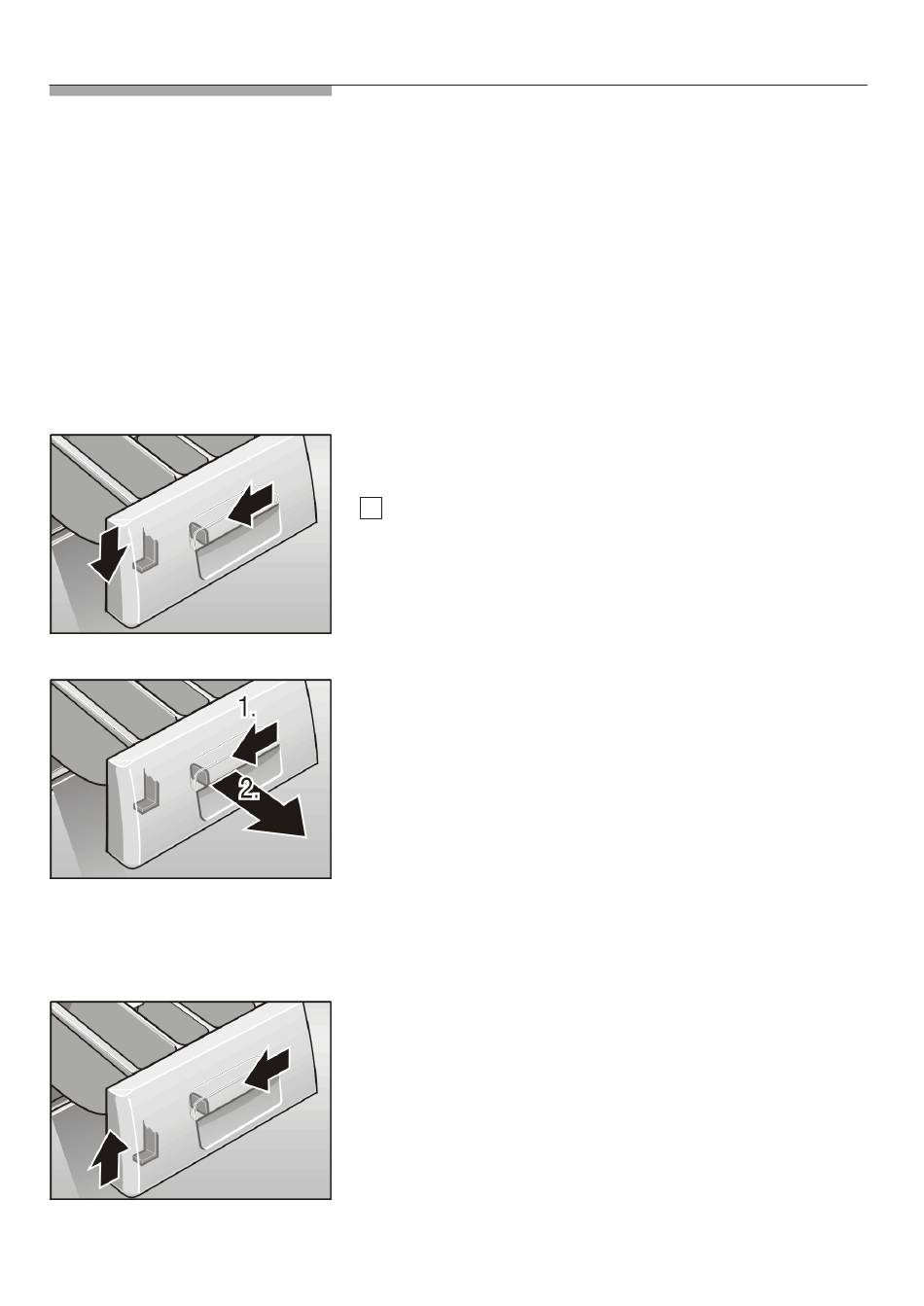 1.

2.