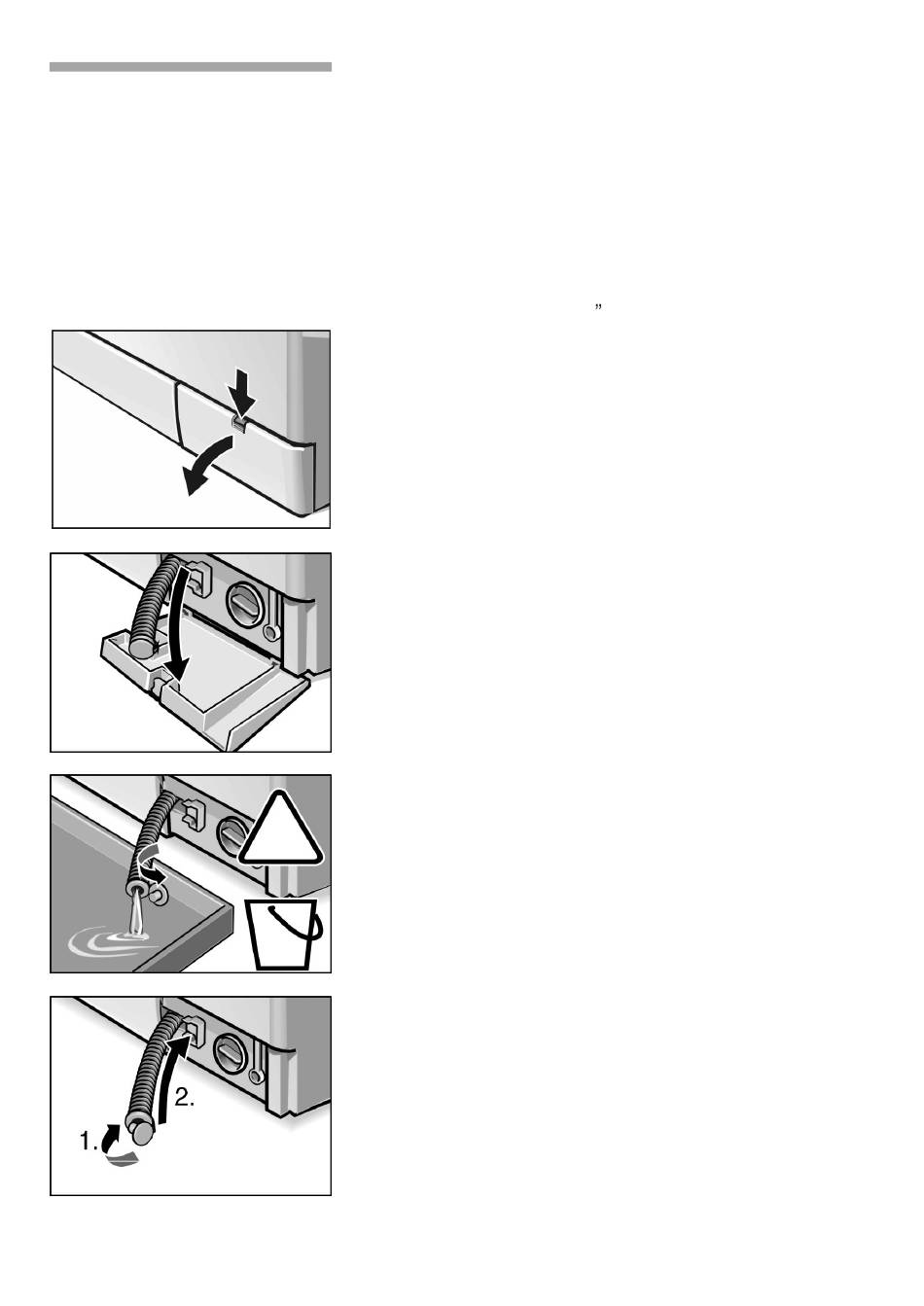 ”

2.

1.