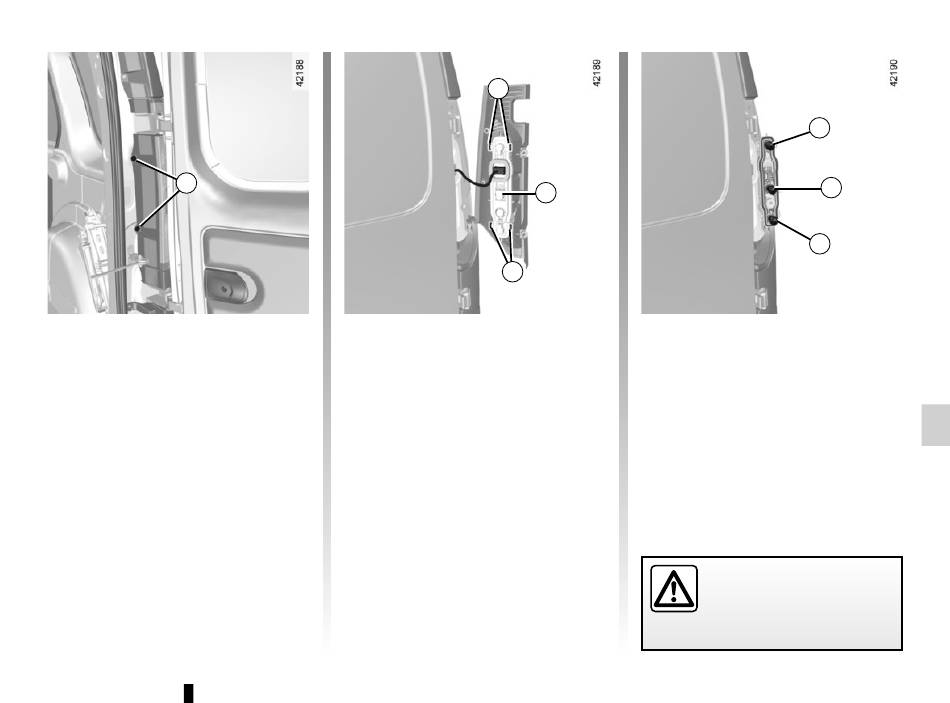 42188

42189

42190