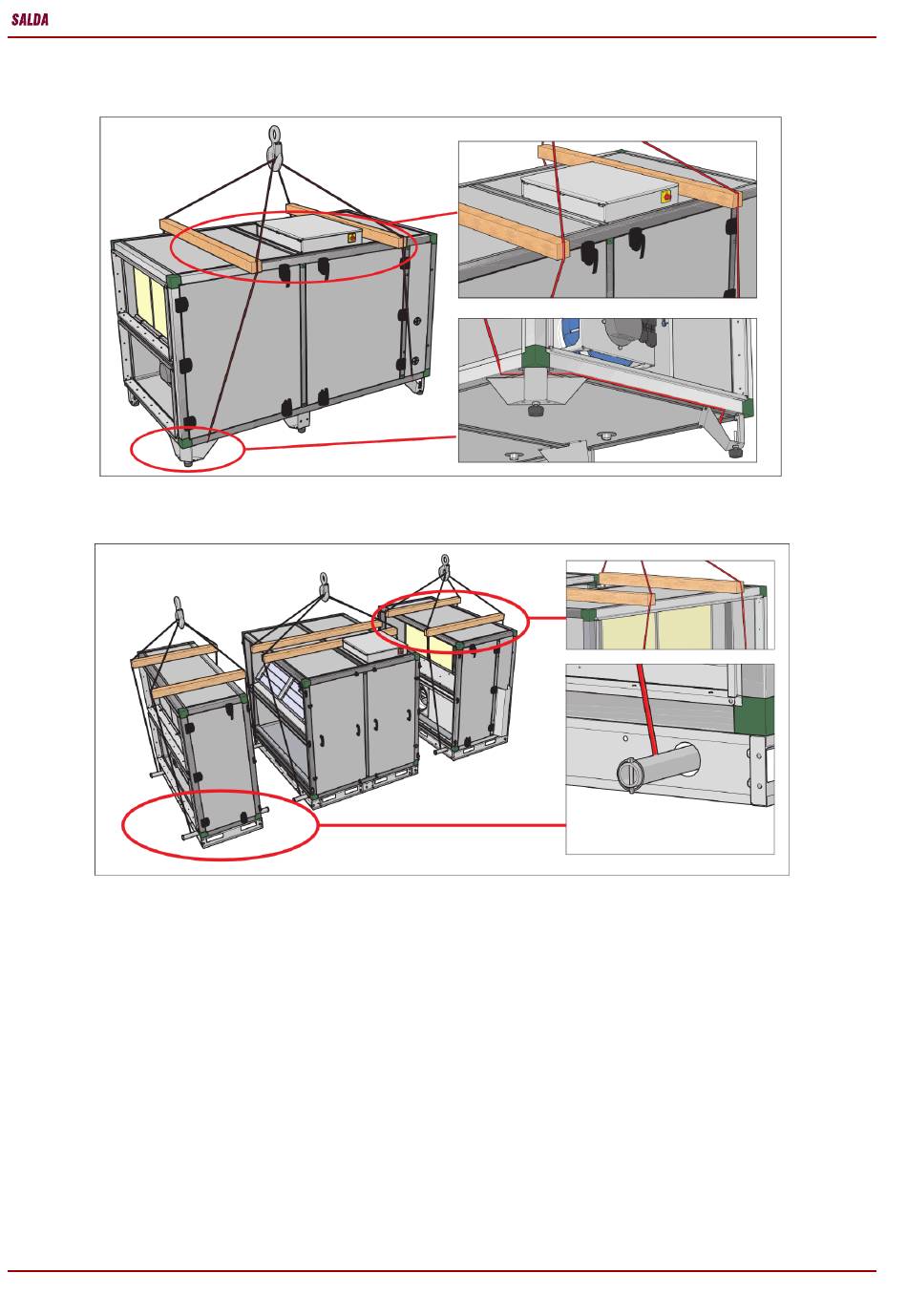 SALDA