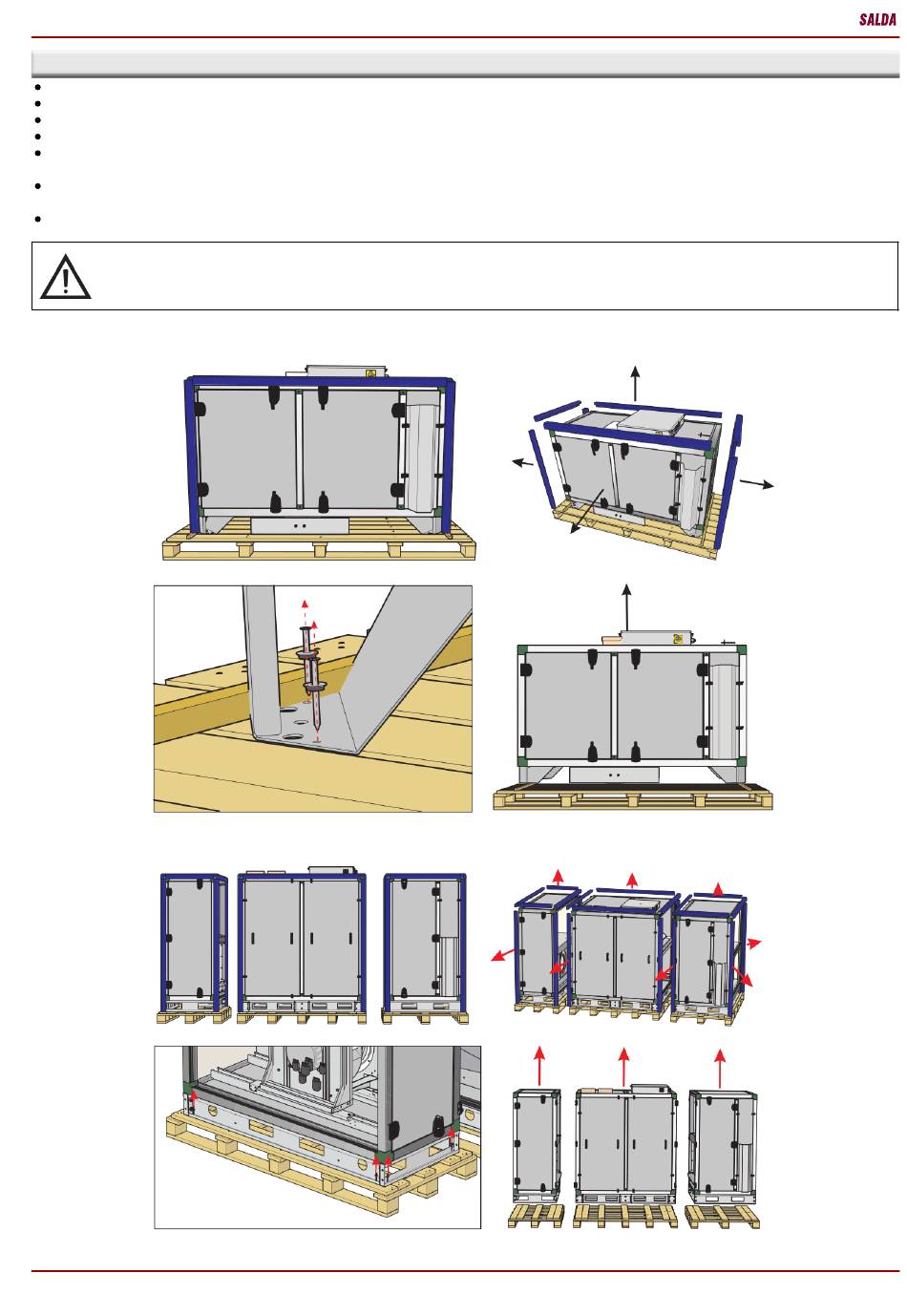 SALDA