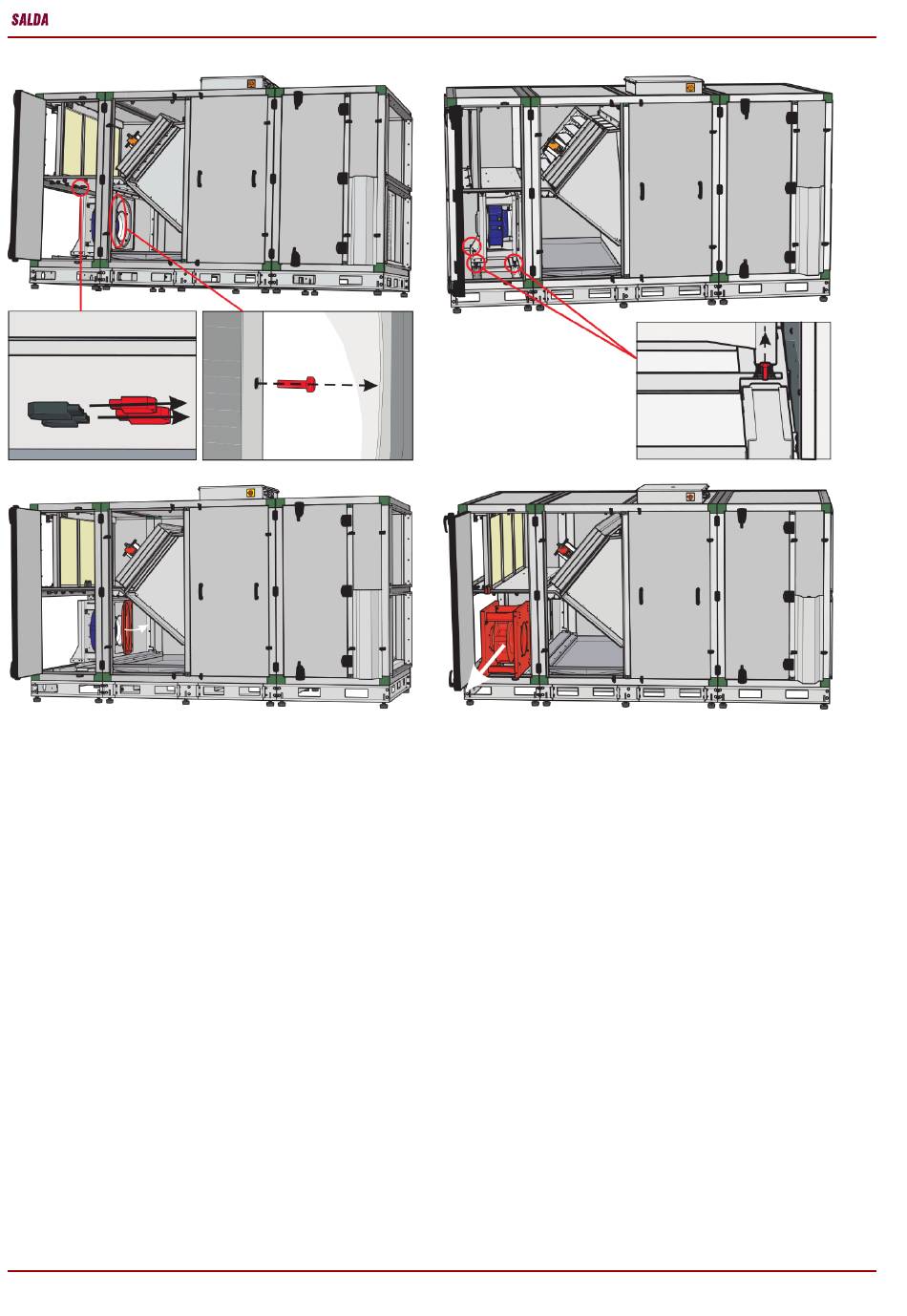 SALDA