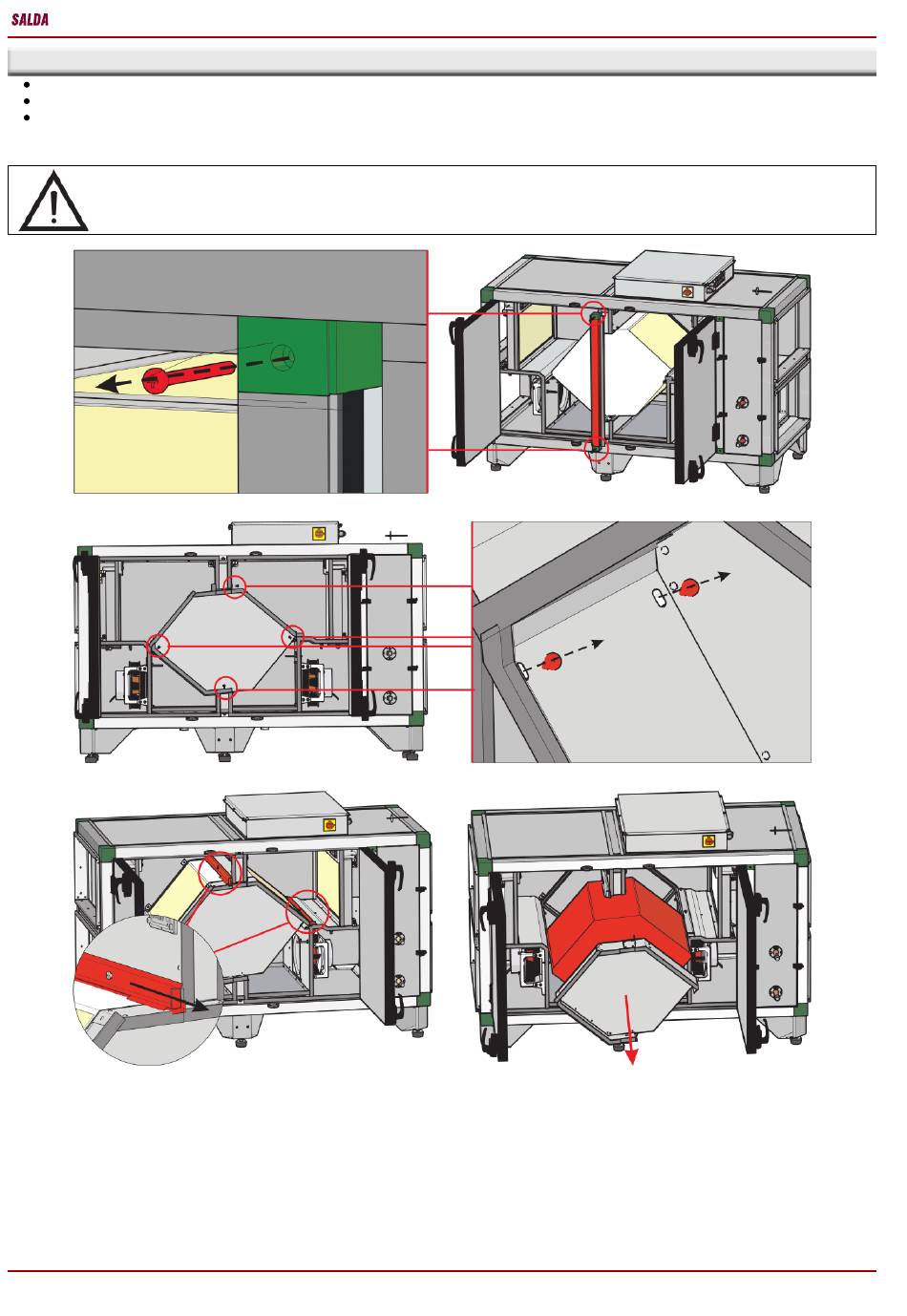 SALDA