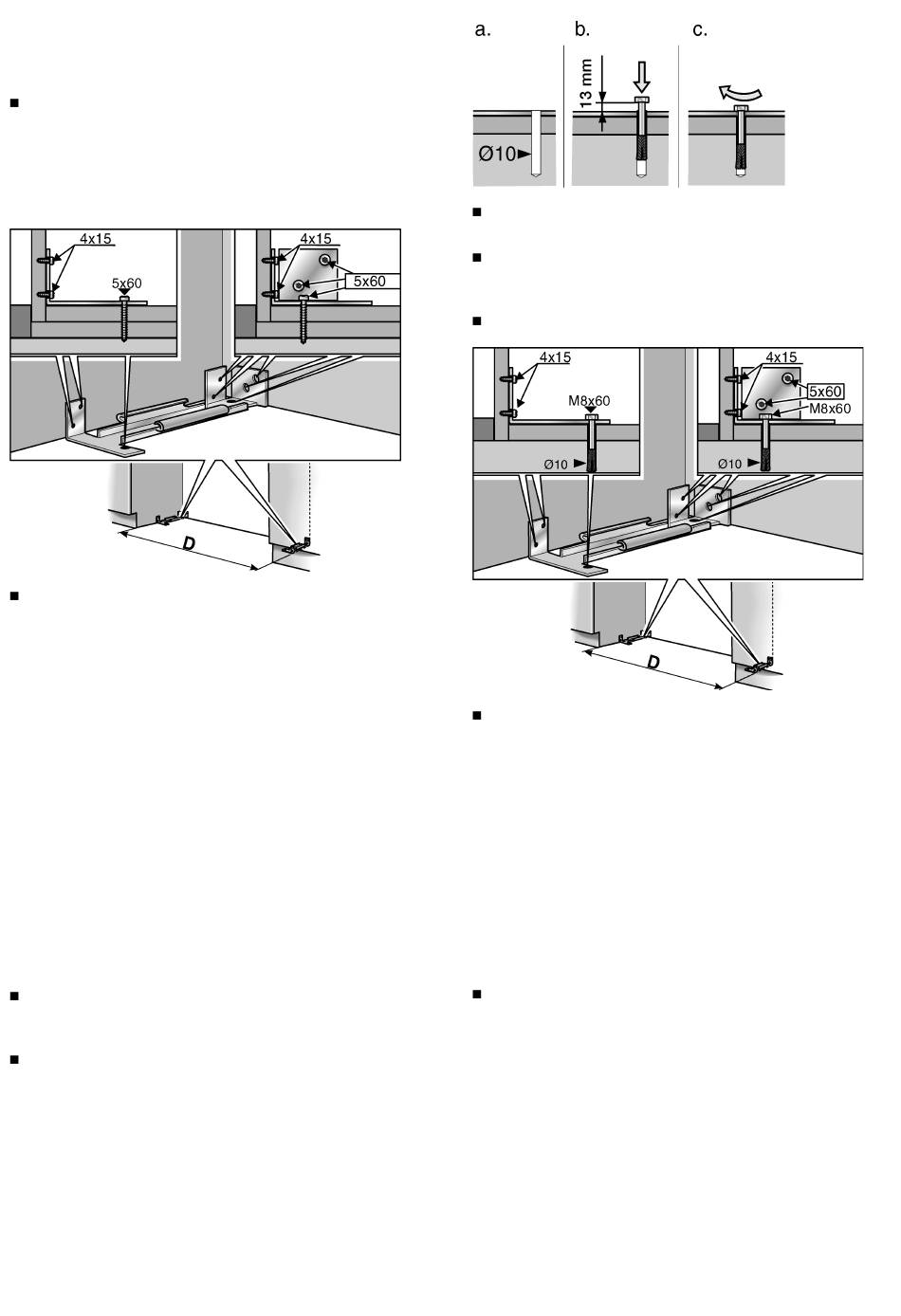 ■

4x15

5x60

4x15

5x60

D

■

■

■

a.

b.

c.

13 mm

Ø10

■

■

■

4x15

M8x60

Ø10

4x15

5x60

M8x60

Ø10

D

■

■