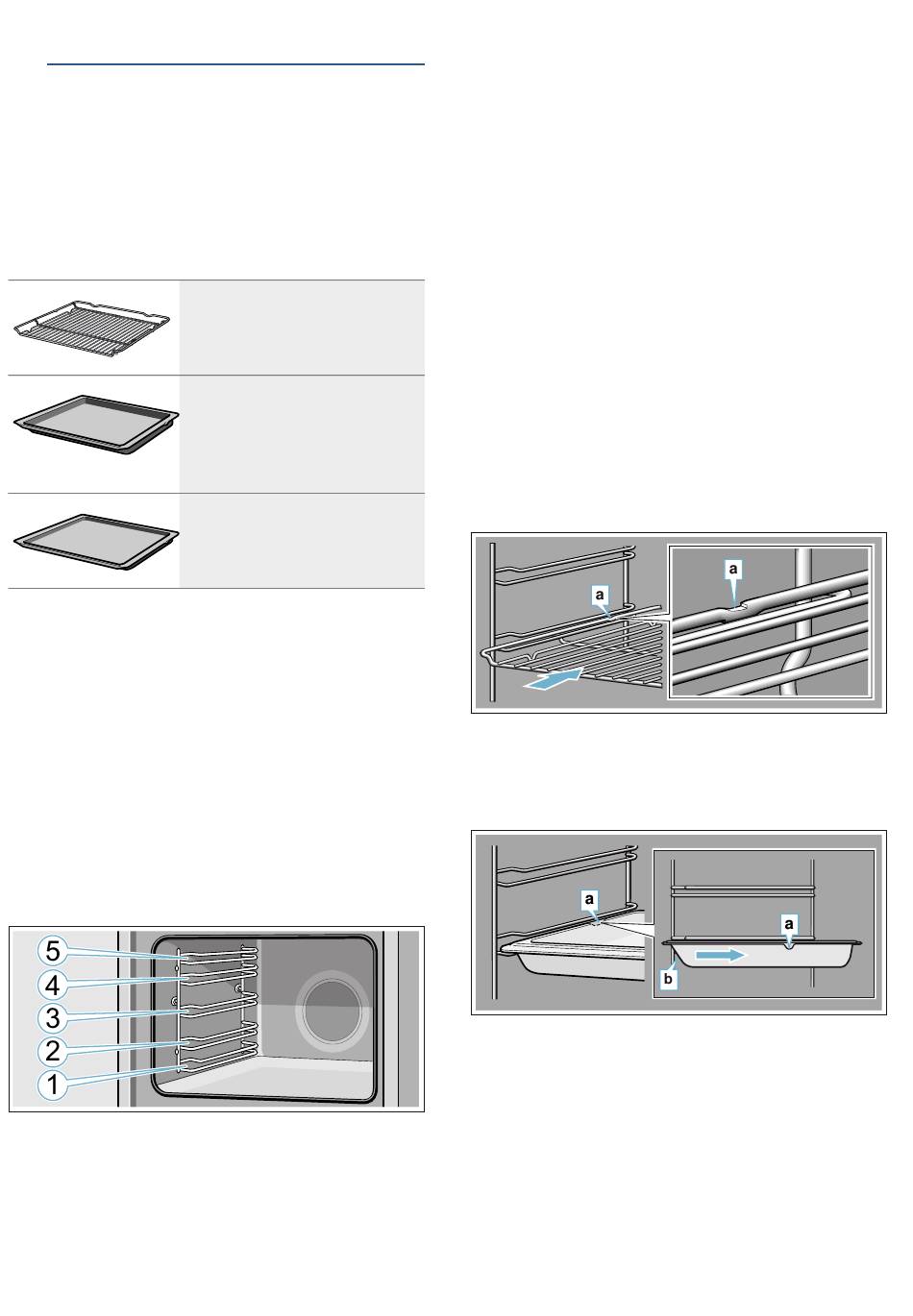 a

a

a

a

b

5

4

3

2

1