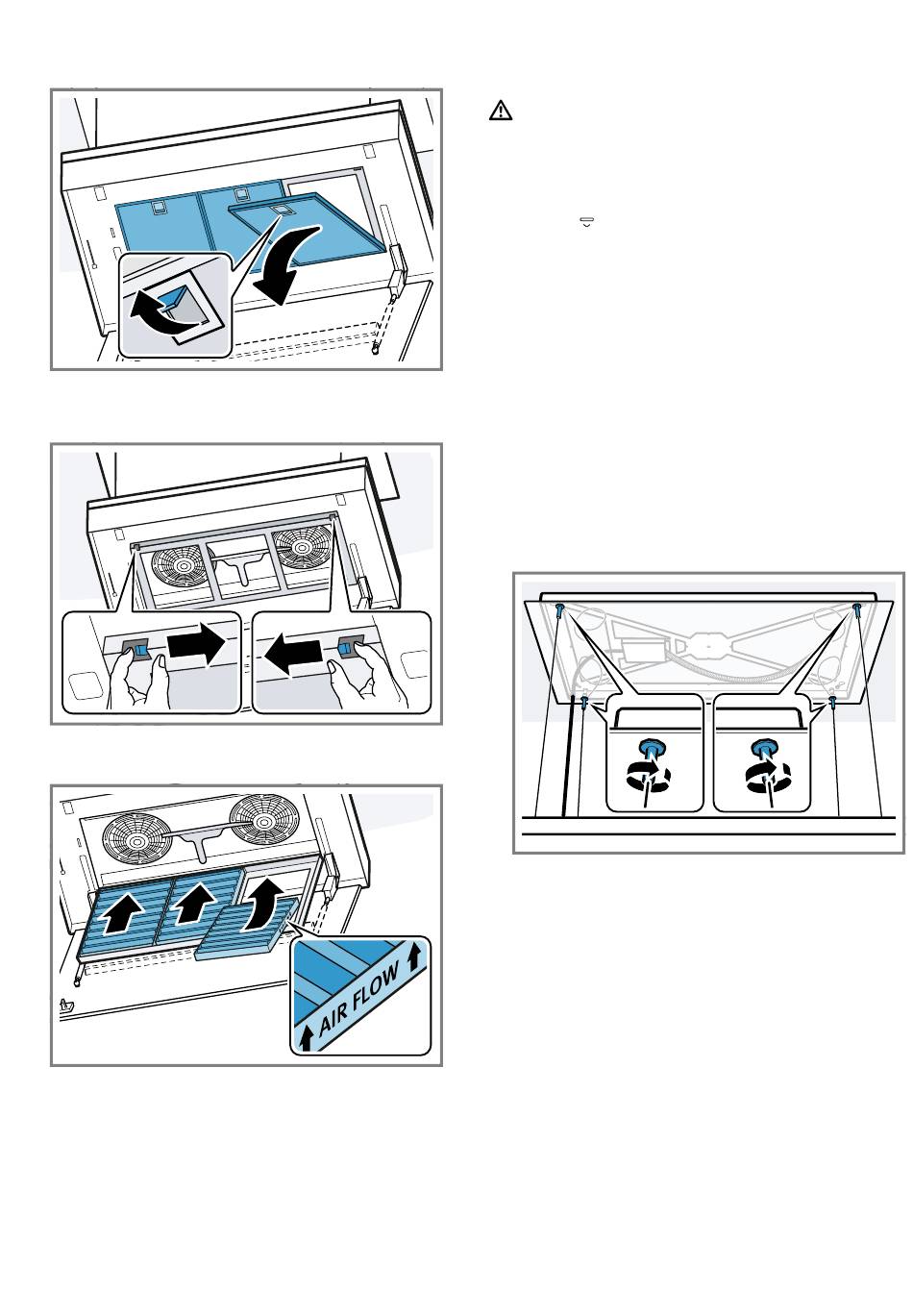 AIR FLOW