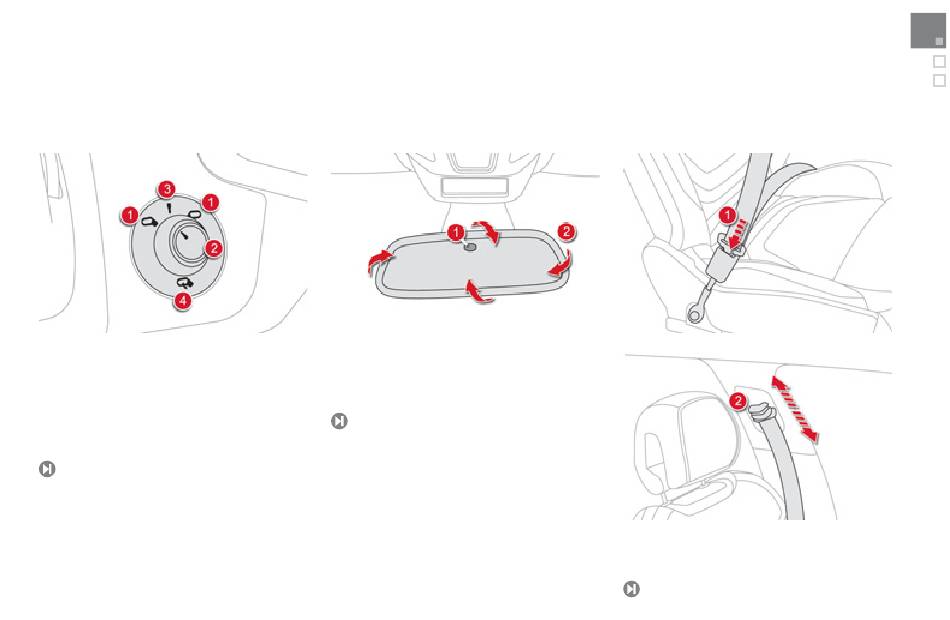 1

3

1

2

4

1

2

1

2