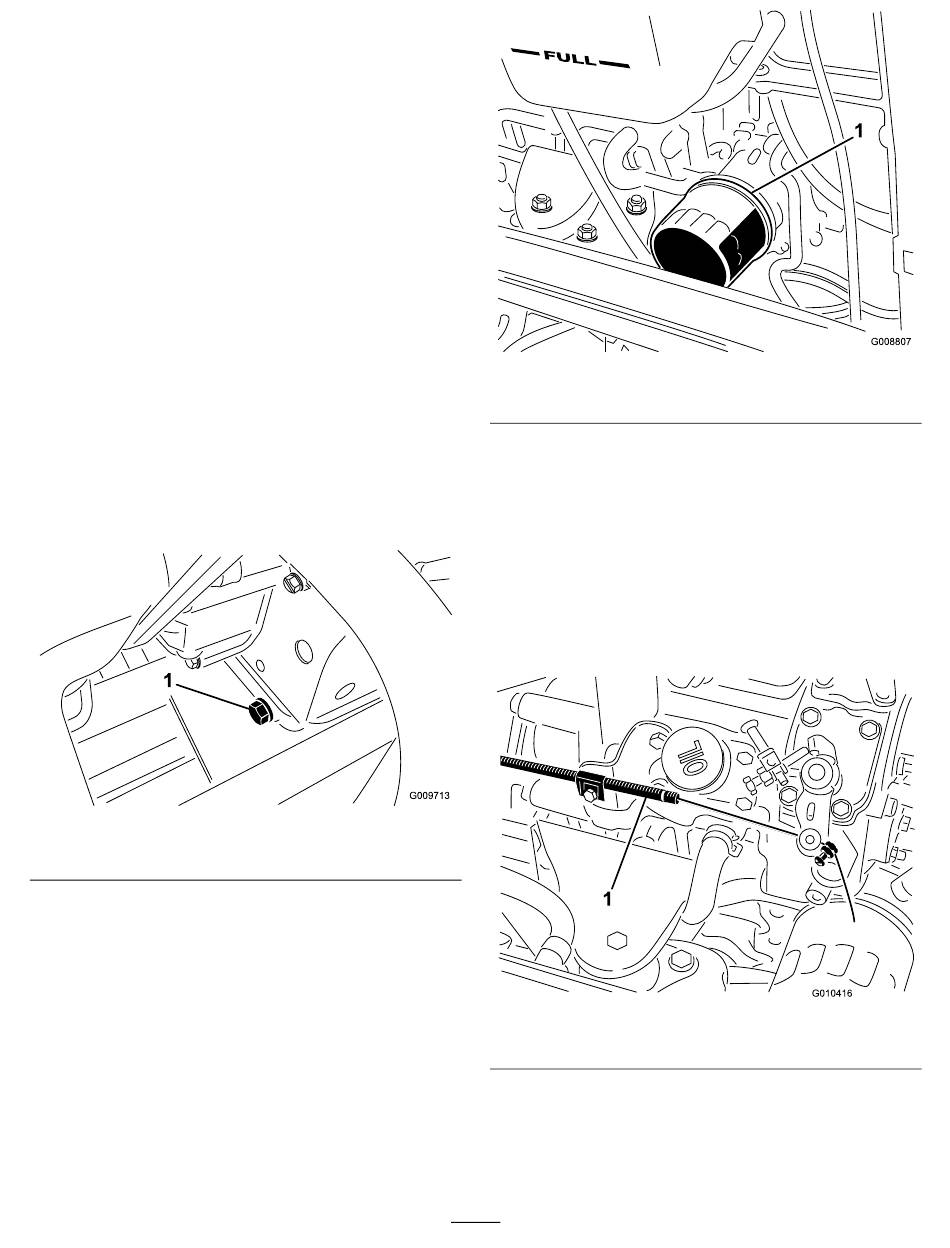 1

G009713

FULL

1

G008807

OIL

1

G010416