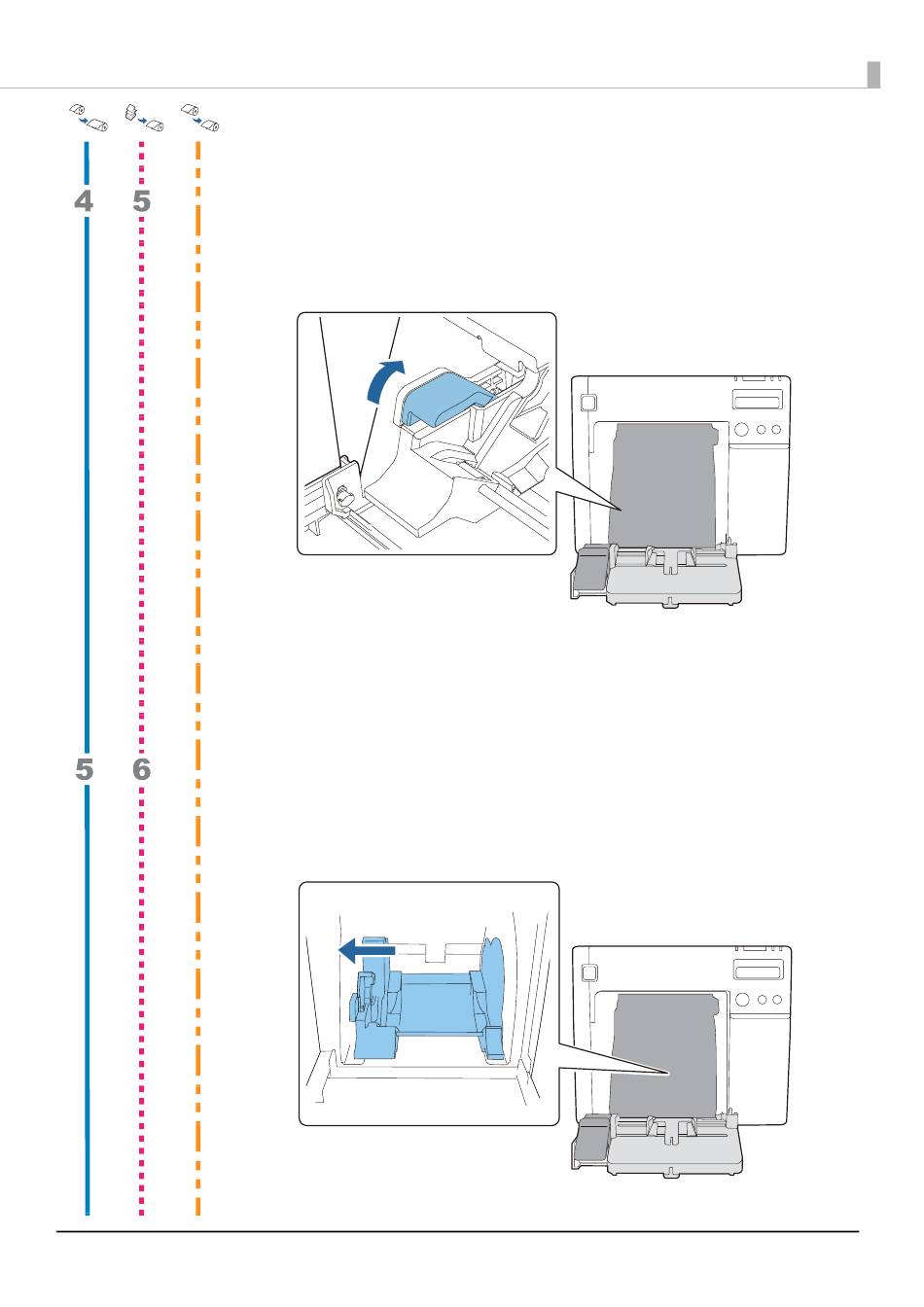 4 5

5 6