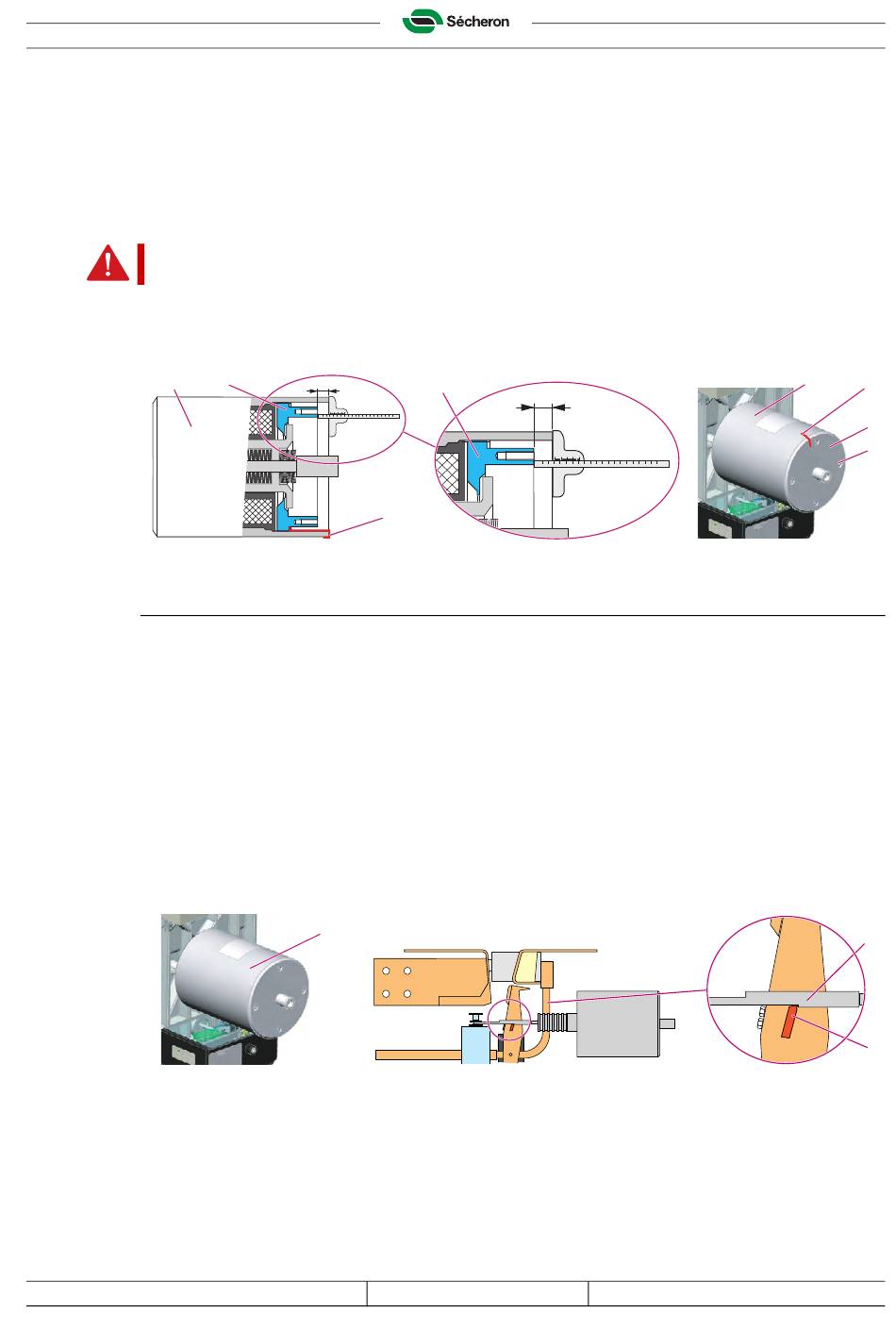 Sécheron