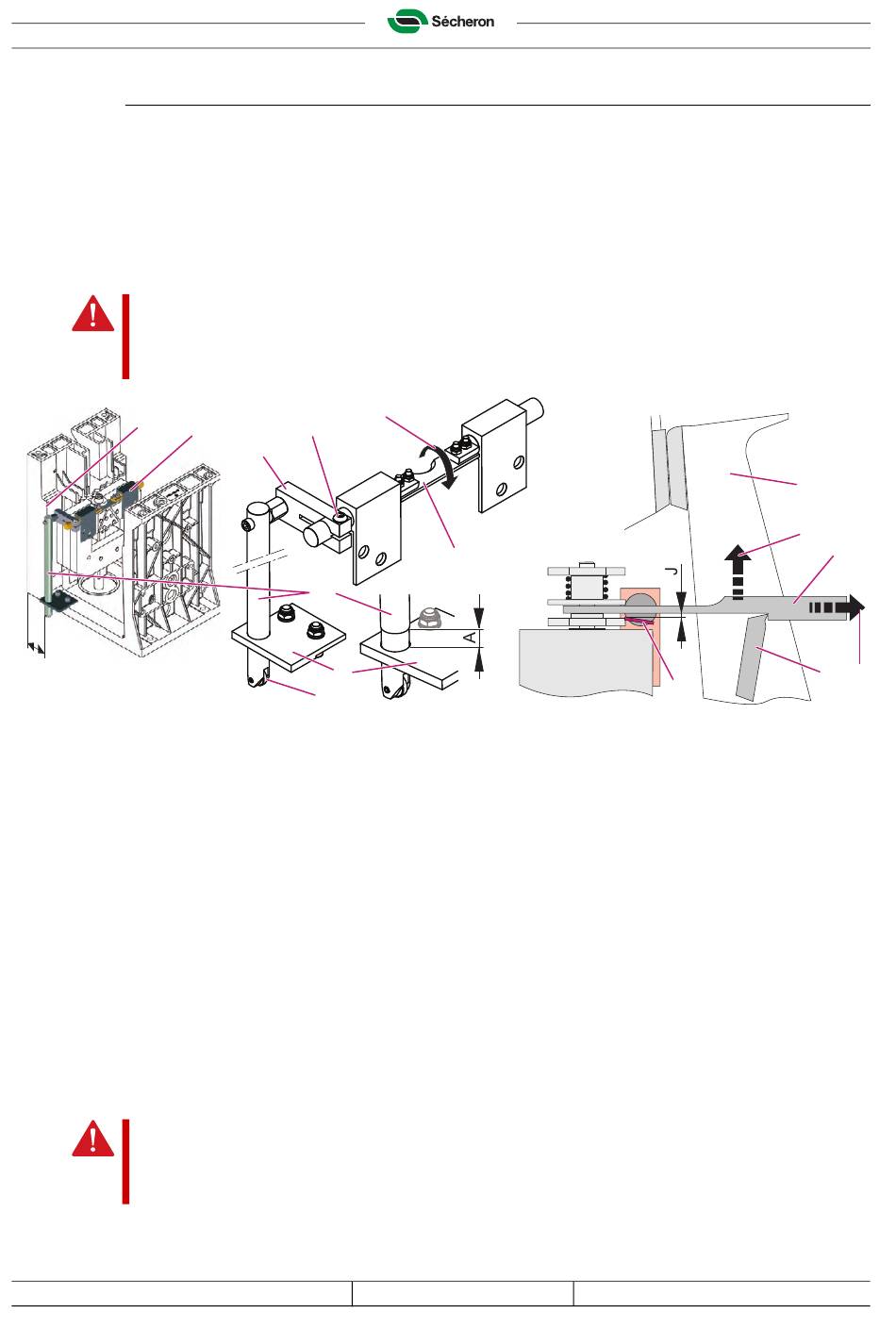 Sécheron

A

J