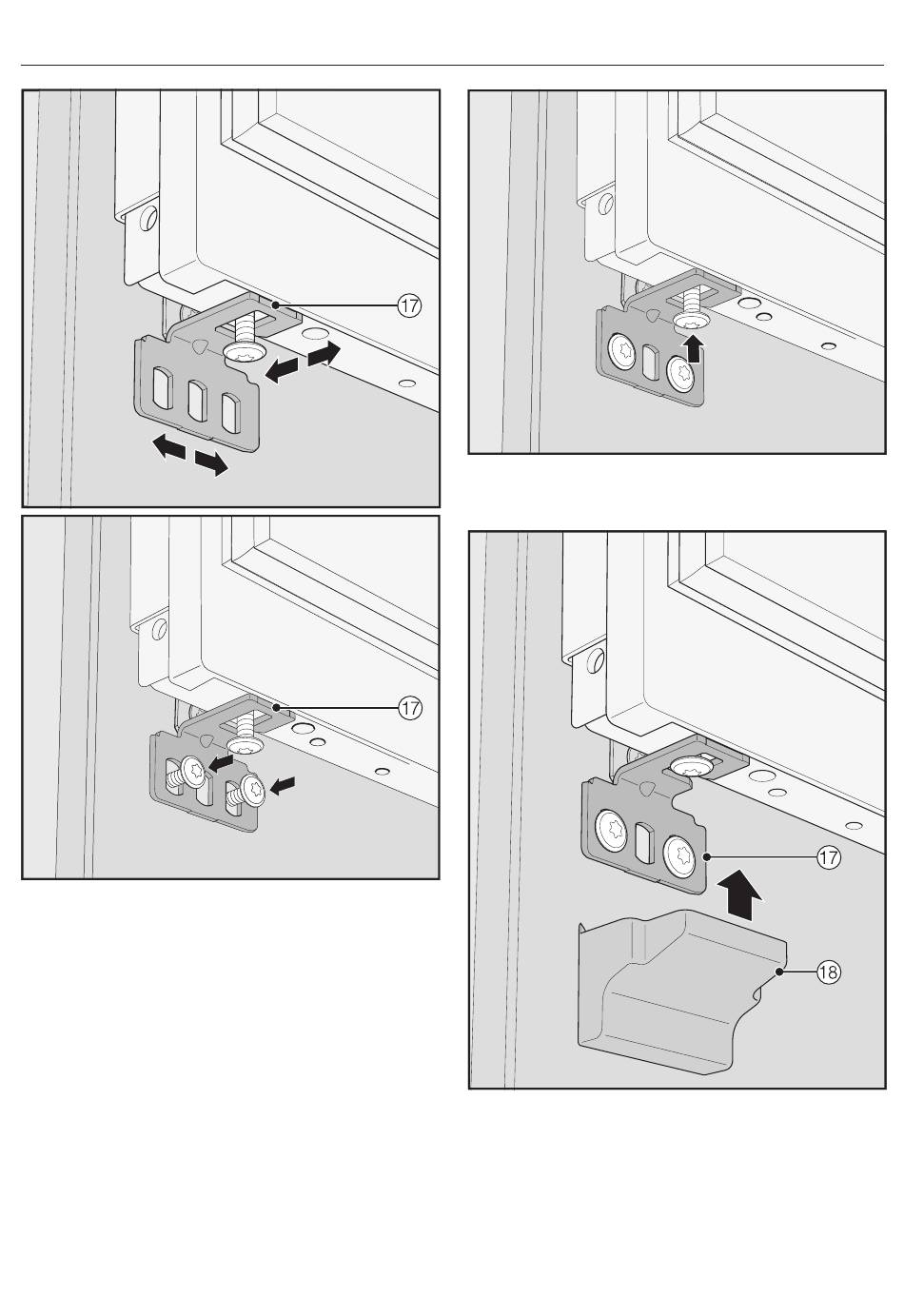 ⑰

⑰

⑰

⑱