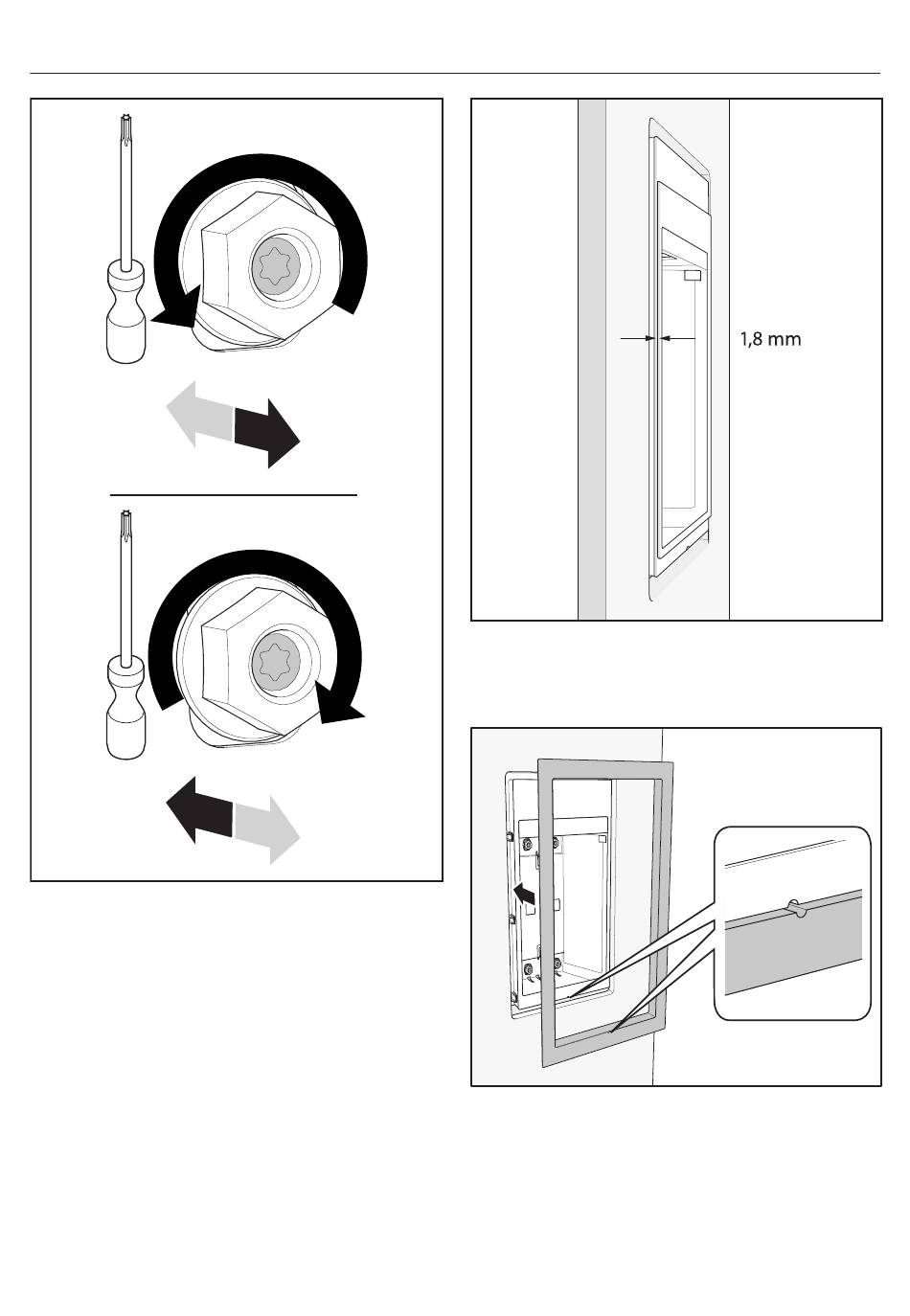 1,8 mm