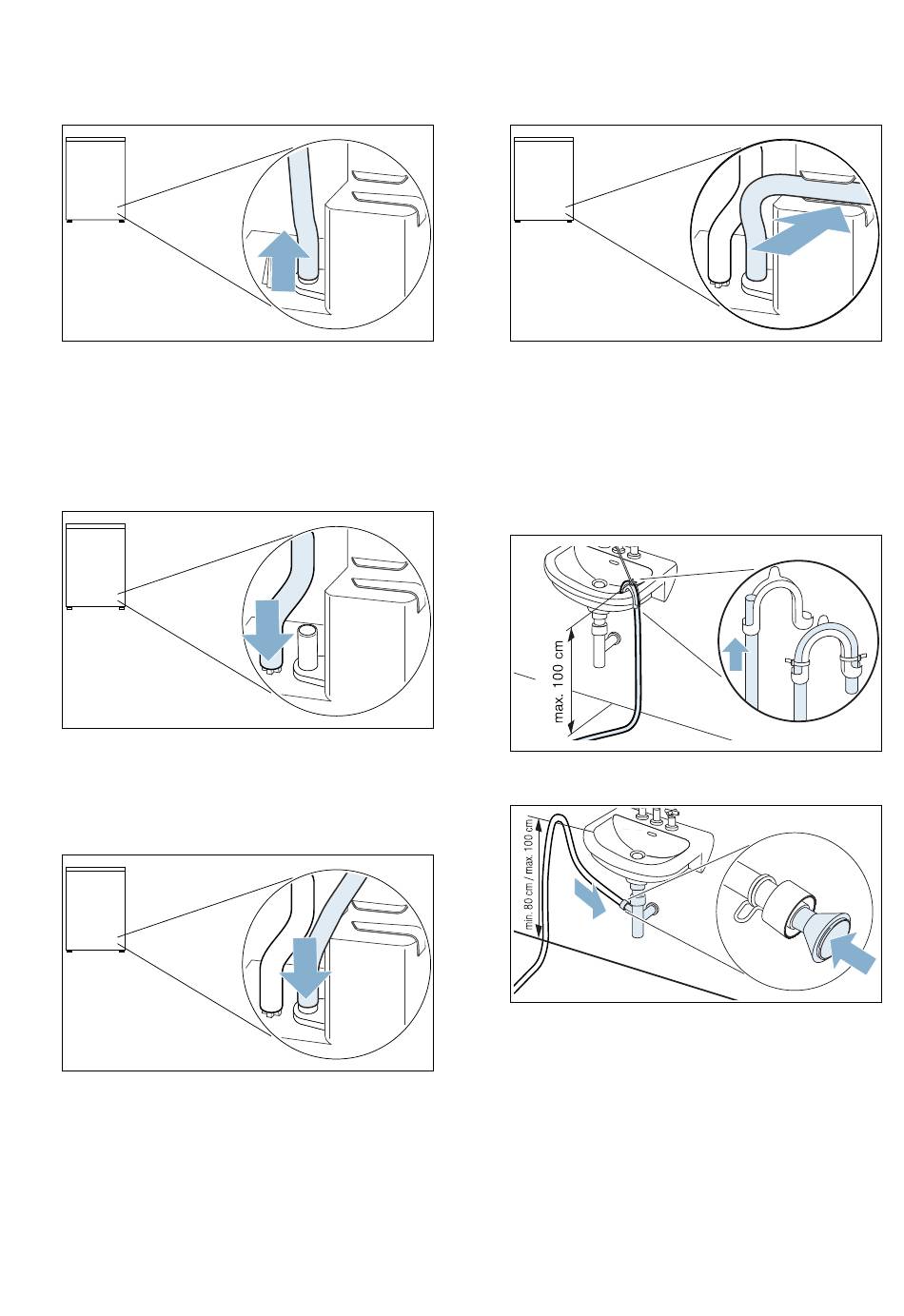 max. 100 cm

min. 80 cm / max. 100 cm