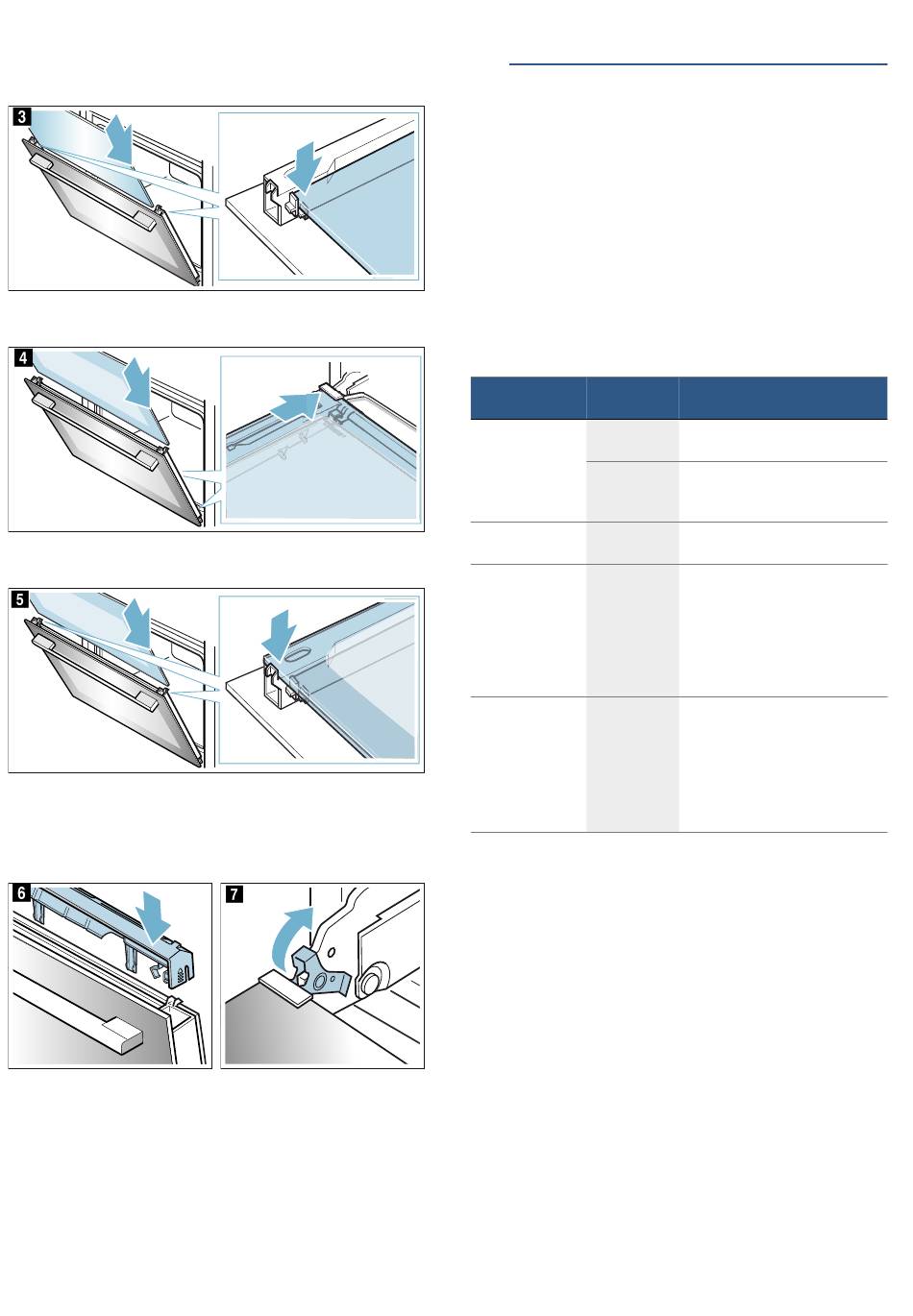 3

4

5

6

7